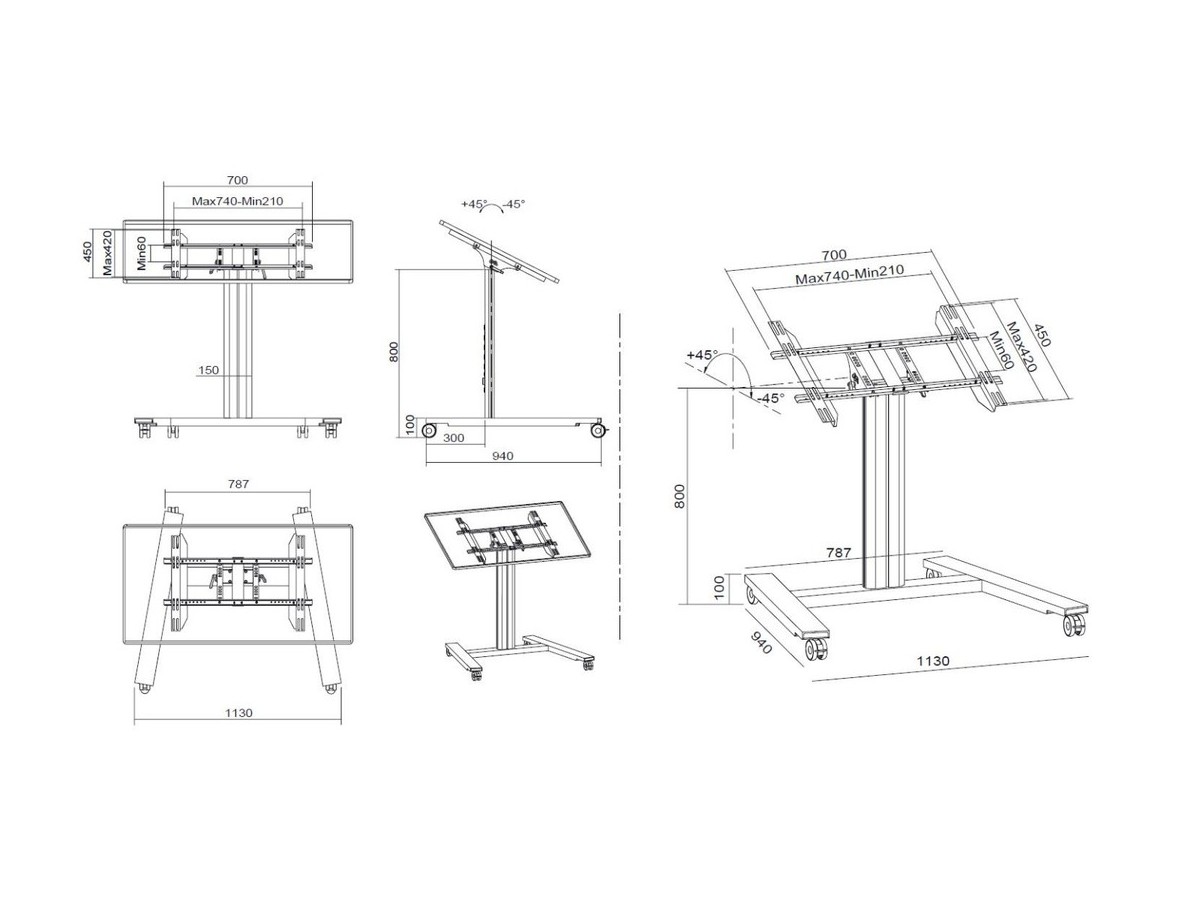 700
Max740-Min210
450
Max420
Min60
150

+45° -45°
800
100
300
940

787
1130

700
Max740-Min210
450
Max420
Min60
+45°
-45°
800
787
100
940
1130