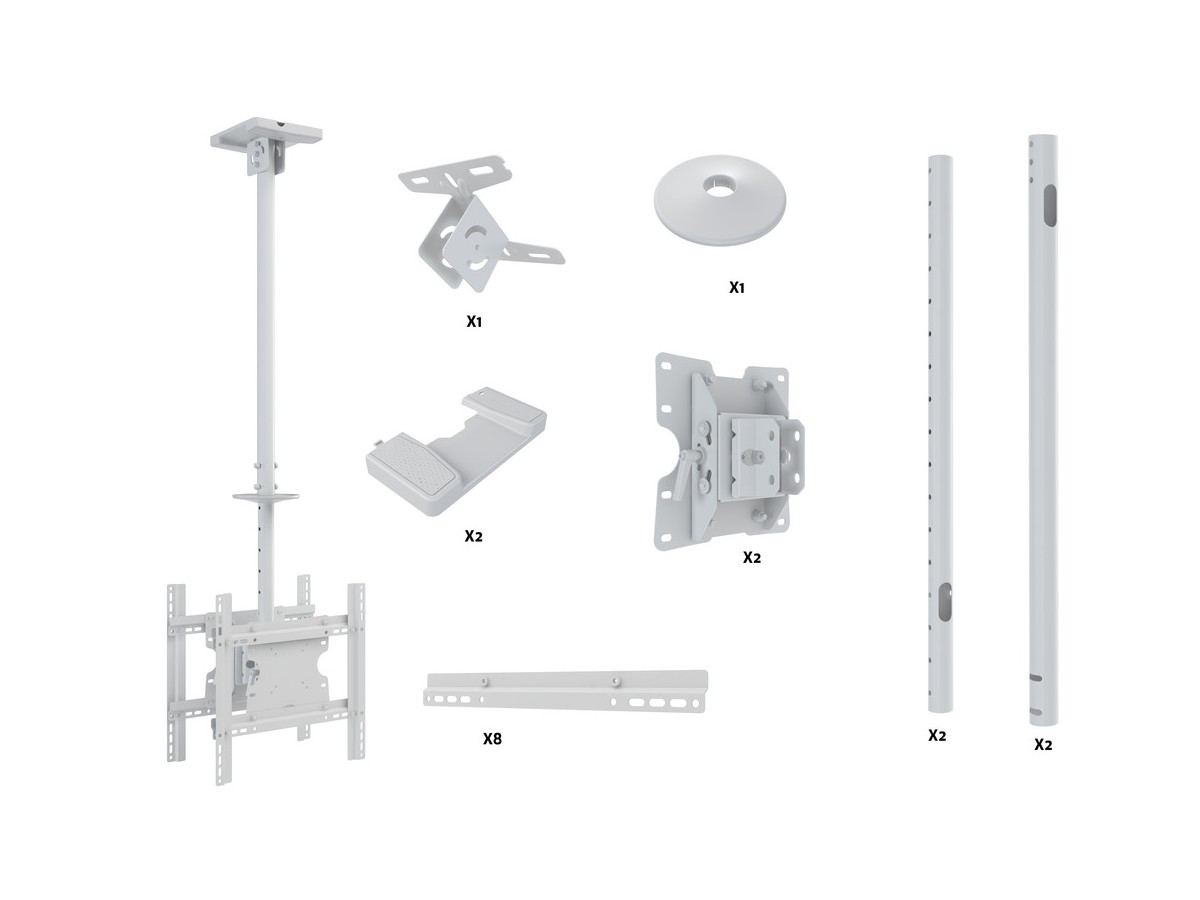 X1

X1

X2

X2

X8

X2

X2