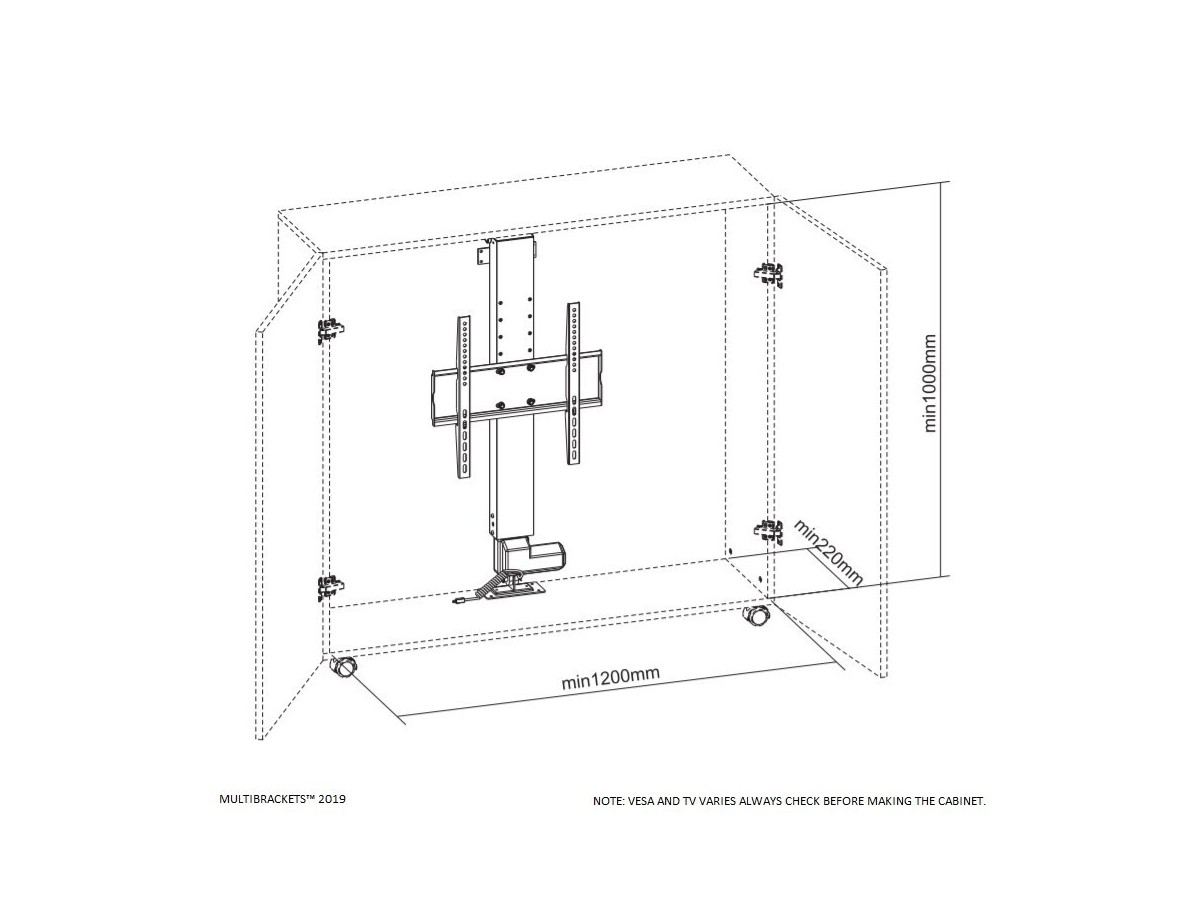 min1000mm

min220mm

min1200mm

MULTIBRACKETS™ 2019

NOTE: VESA AND TV VARIES ALWAYS CHECK BEFORE MAKING THE CABINET.