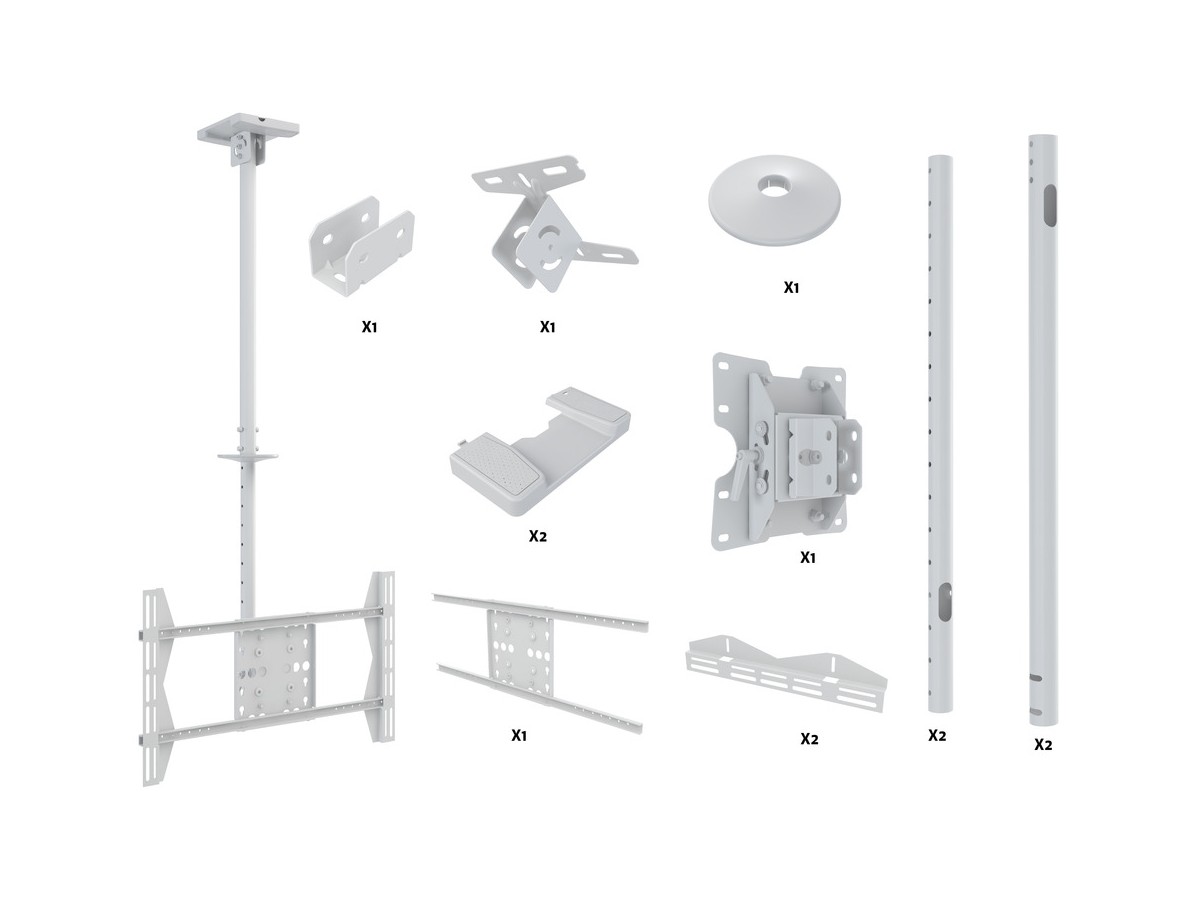 X1

X1

X1

X2

X1

X1

X2

X2

X2