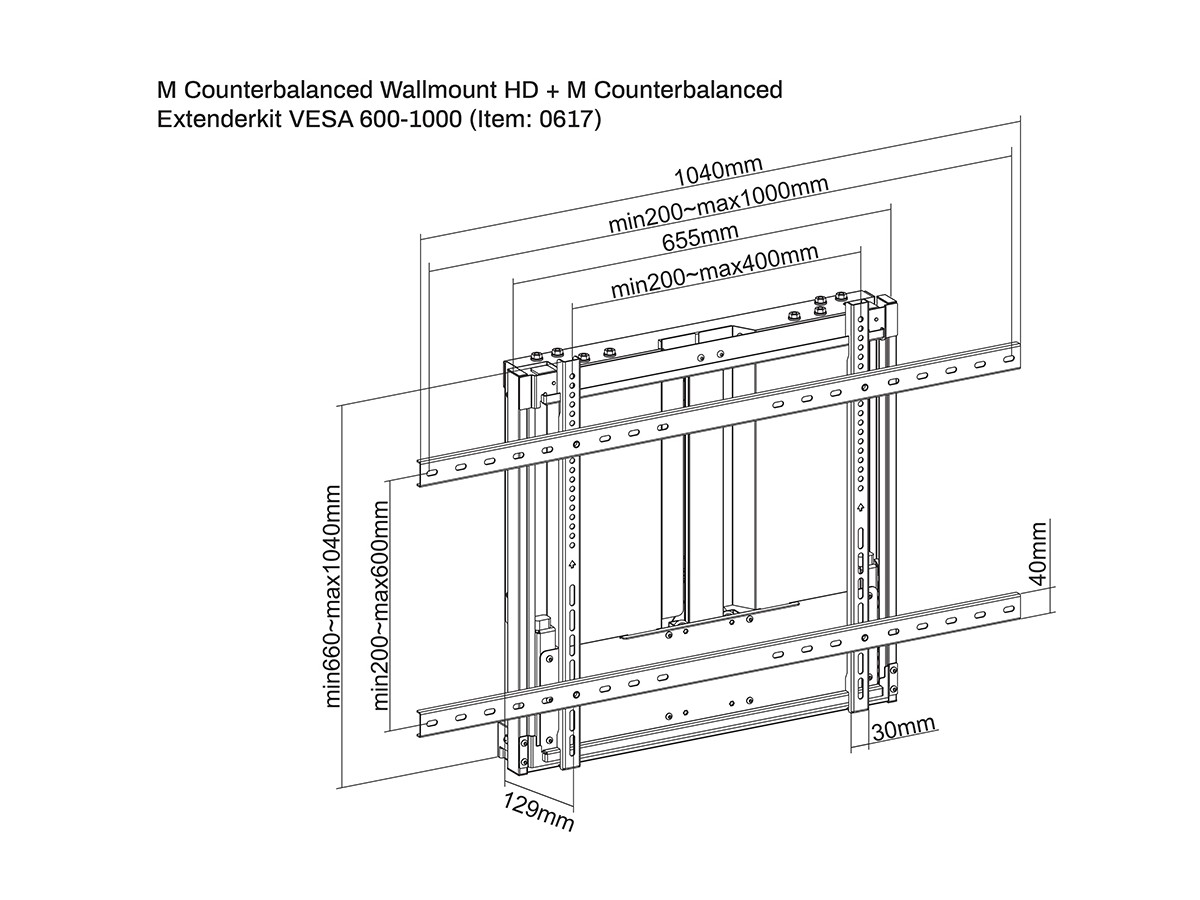 M Counterbalanced Wallmount HD + M Counterbalanced Extenderkit VESA 600-1000 (Item: 0617)

1040mm
min200~max1000mm
655mm
min200~max400mm
min660~max1040mm
min200~max600mm
40mm
30mm
129mm