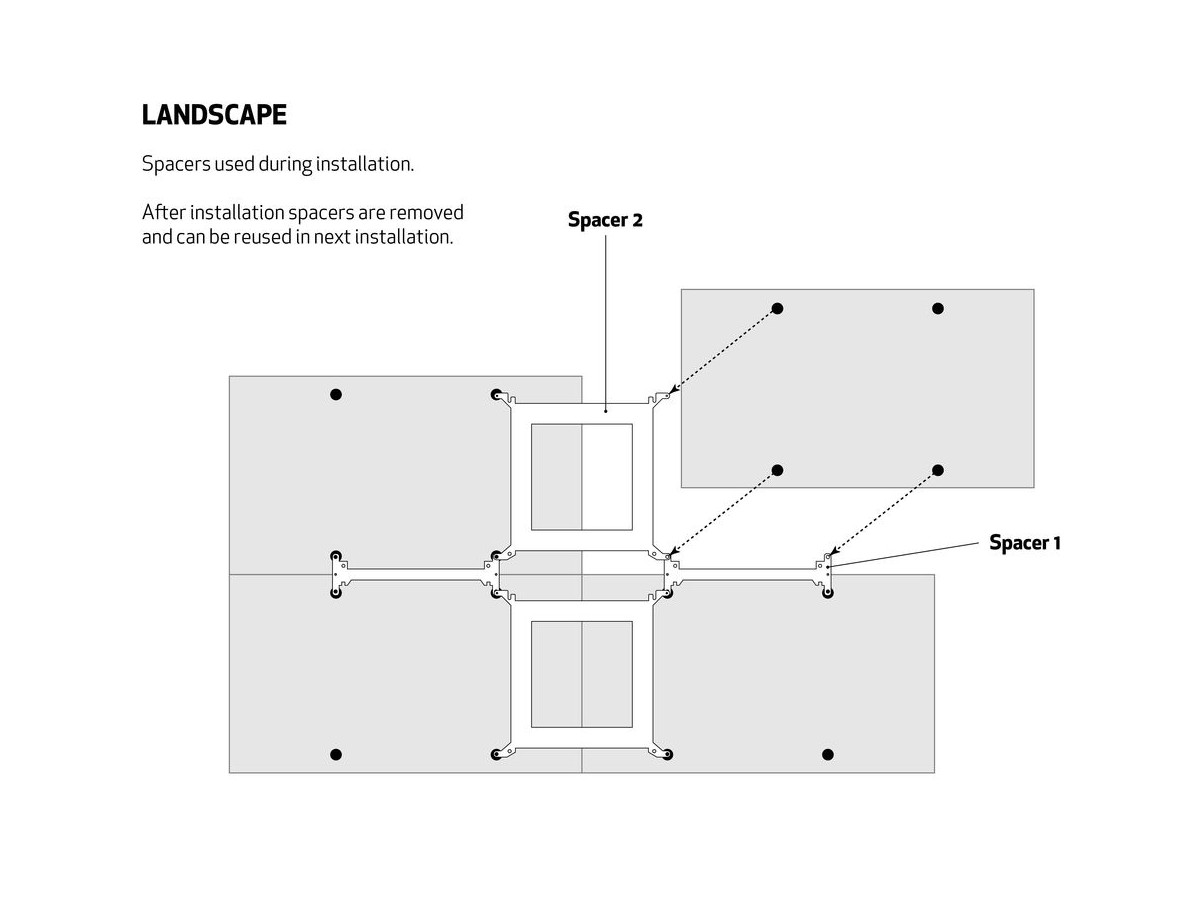 LANDSCAPE

Spacers used during installation.

After installation spacers are removed and can be reused in next installation.

Spacer 2

Spacer 1