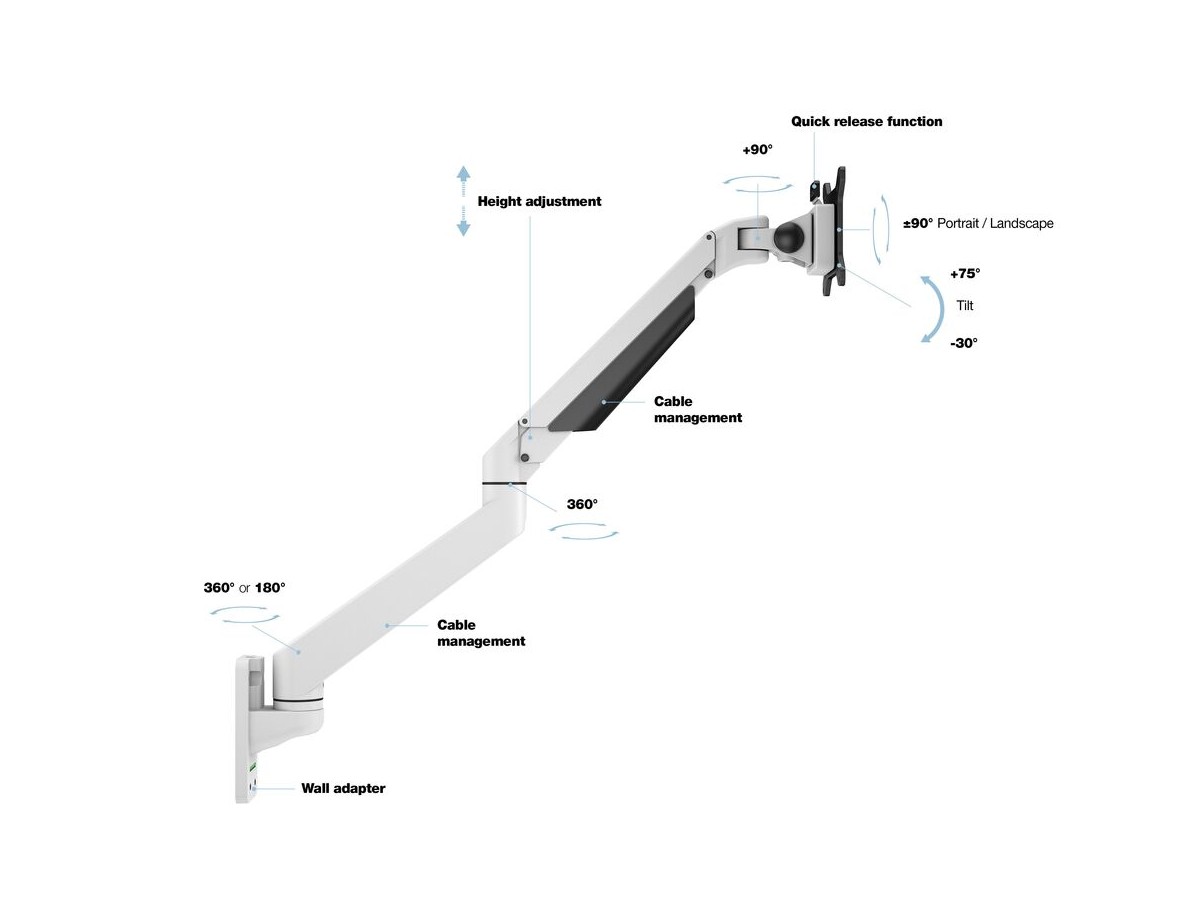 Quick release function

+90°

Height adjustment

±90° Portrait / Landscape

+75°

Tilt

-30°

Cable management

360°

360° or 180°

Cable management

Wall adapter