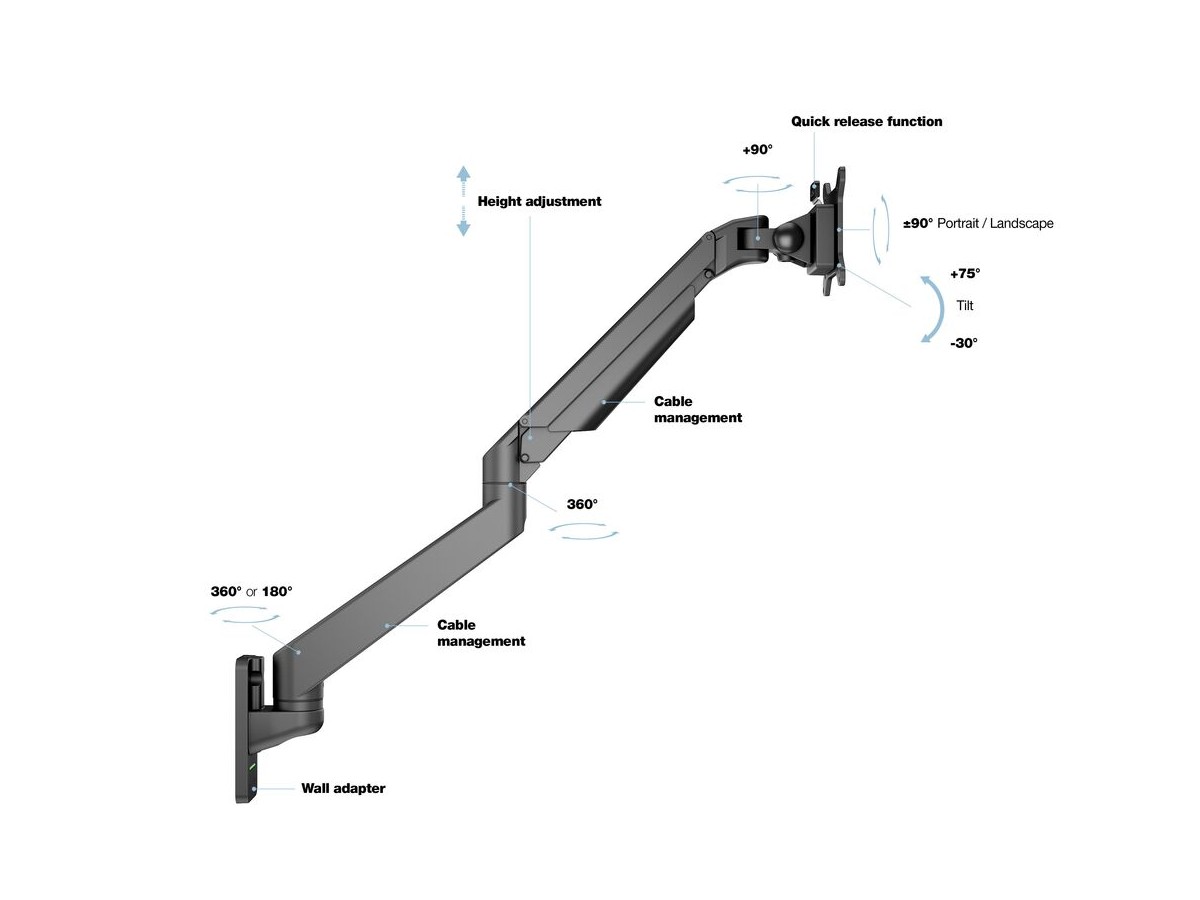 Quick release function

+90°

Height adjustment

±90° Portrait / Landscape

+75°

Tilt

-30°

Cable management

360°

360° or 180°

Cable management

Wall adapter