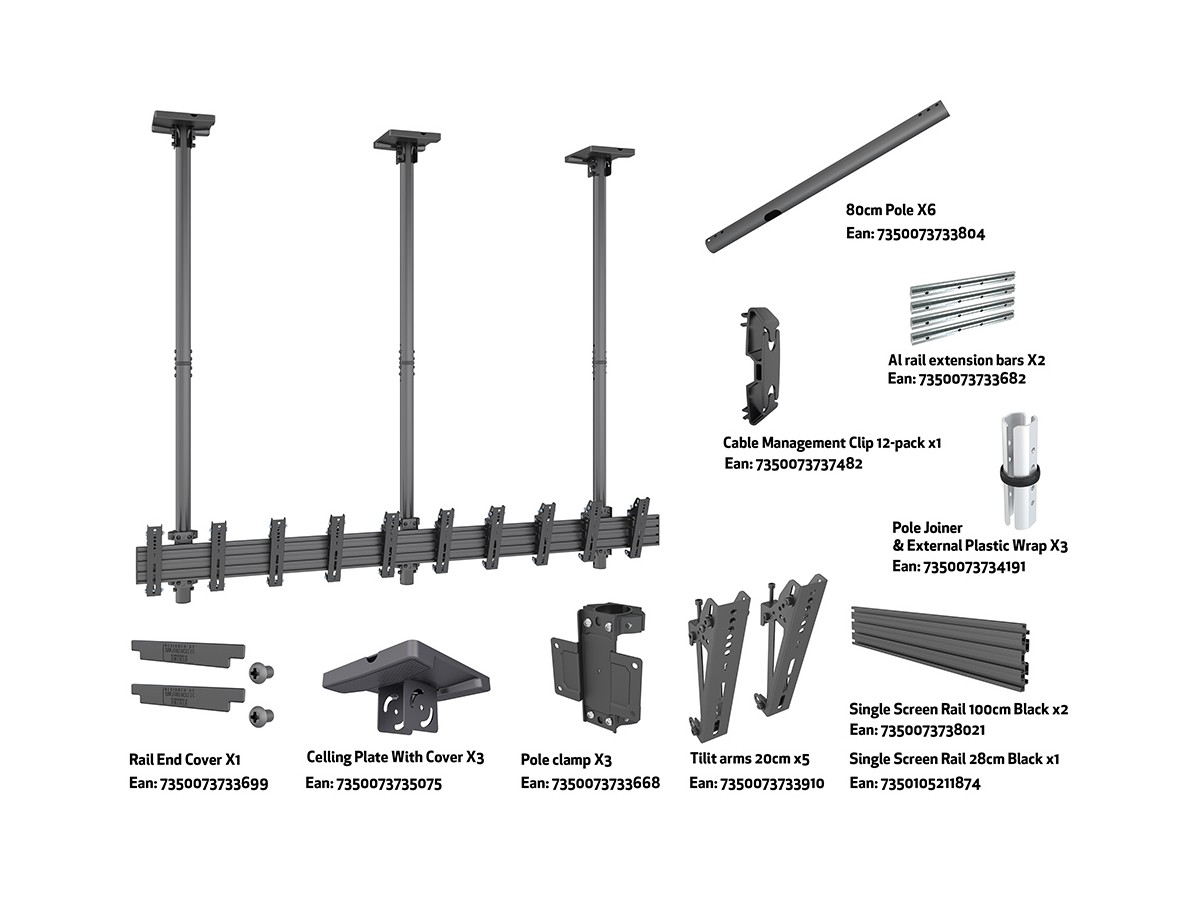 80cm Pole X6
Ean: 7350073733804

Al rail extension bars X2
Ean: 7350073733682

Cable Management Clip 12-pack x1
Ean: 7350073737482

Pole Joiner
& External Plastic Wrap X3
Ean: 7350073734191

Rail End Cover X1
Ean: 7350073733699

Celling Plate With Cover X3
Ean: 7350073735075

Pole clamp X3
Ean: 7350073733668

Tilit arms 20cm x5
Ean: 7350073733910

Single Screen Rail 100cm Black x2
Ean: 7350073738021

Single Screen Rail 28cm Black x1
Ean: 7350105211874