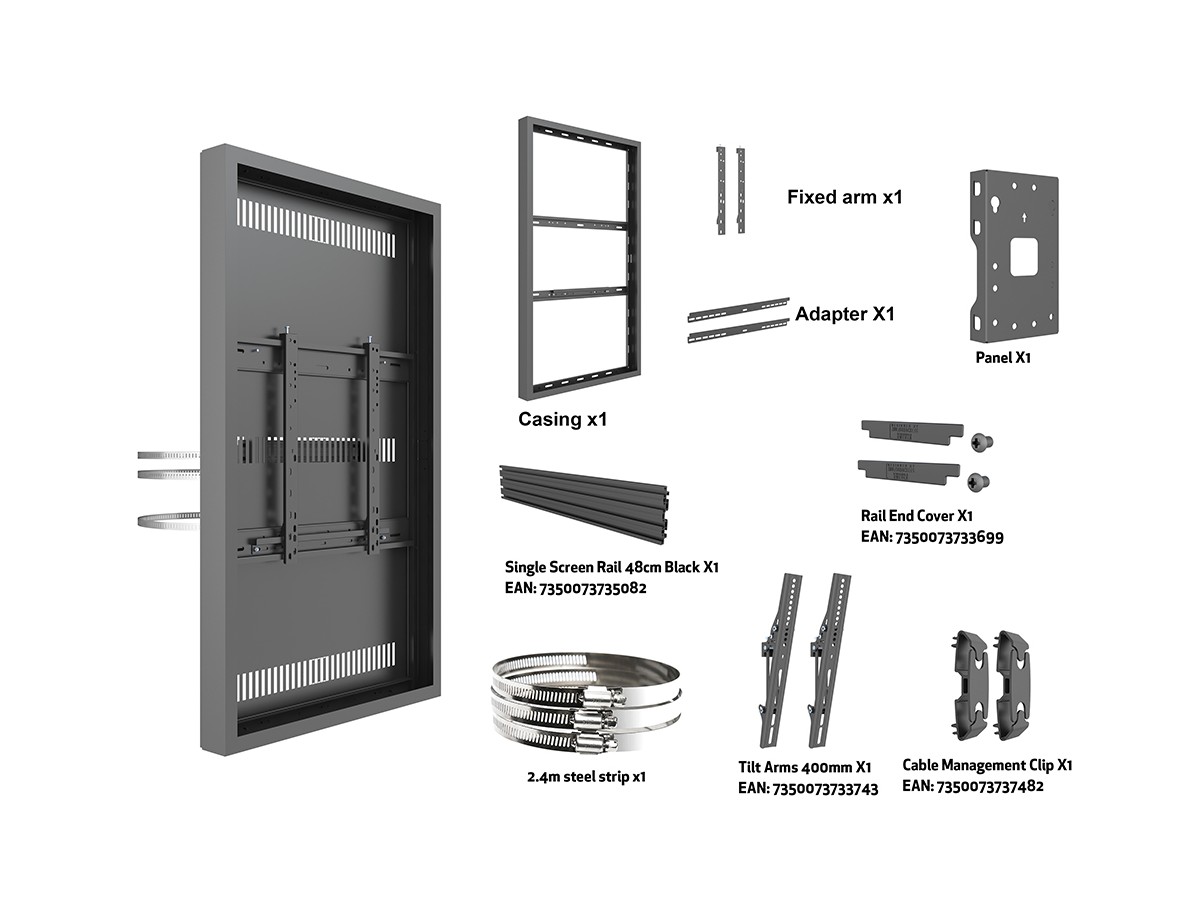 Fixed arm x1

Adapter X1

Panel X1

Casing x1

Rail End Cover X1
EAN: 7350073733699

Single Screen Rail 48cm Black X1
EAN: 7350073735082

2.4m steel strip x1

Tilt Arms 400mm X1
EAN: 7350073733743

Cable Management Clip X1
EAN: 7350073737482