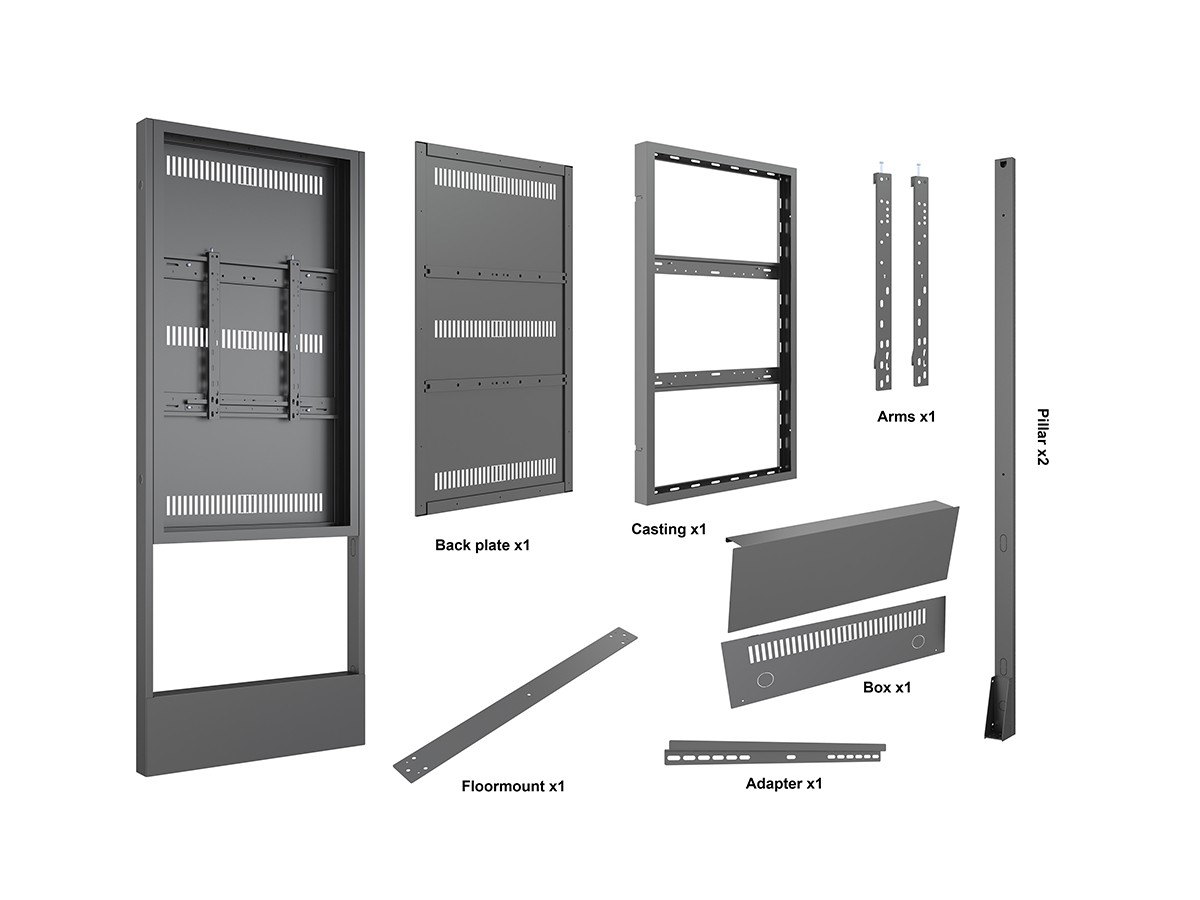 Back plate x1

Casting x1

Arms x1

Pillar x2

Box x1

Floormount x1

Adapter x1