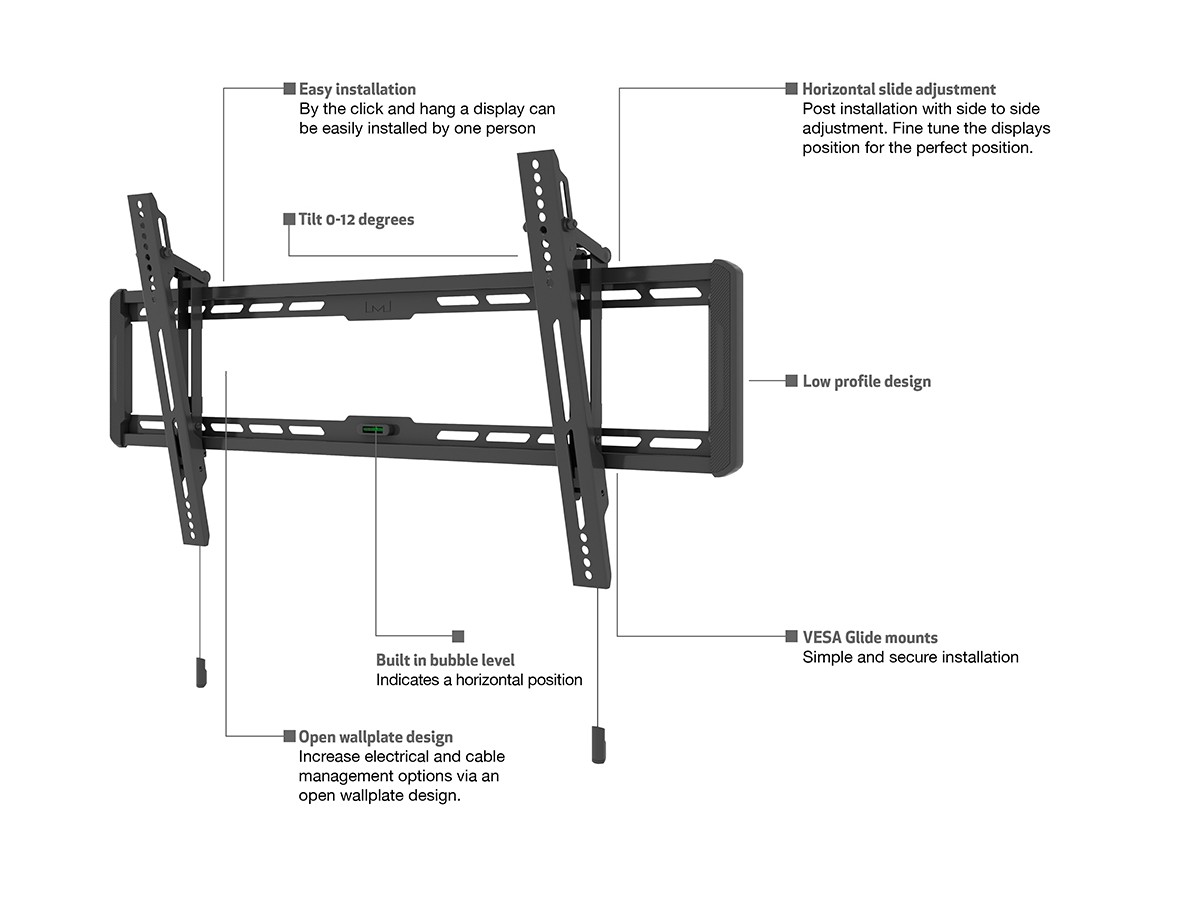 Easy installation
By the click and hang a display can be easily installed by one person

Horizontal slide adjustment
Post installation with side to side adjustment. Fine tune the displays position for the perfect position.

Tilt 0-12 degrees

Low profile design

Built in bubble level
Indicates a horizontal position

VESA Glide mounts
Simple and secure installation

Open wallplate design
Increase electrical and cable management options via an open wallplate design.