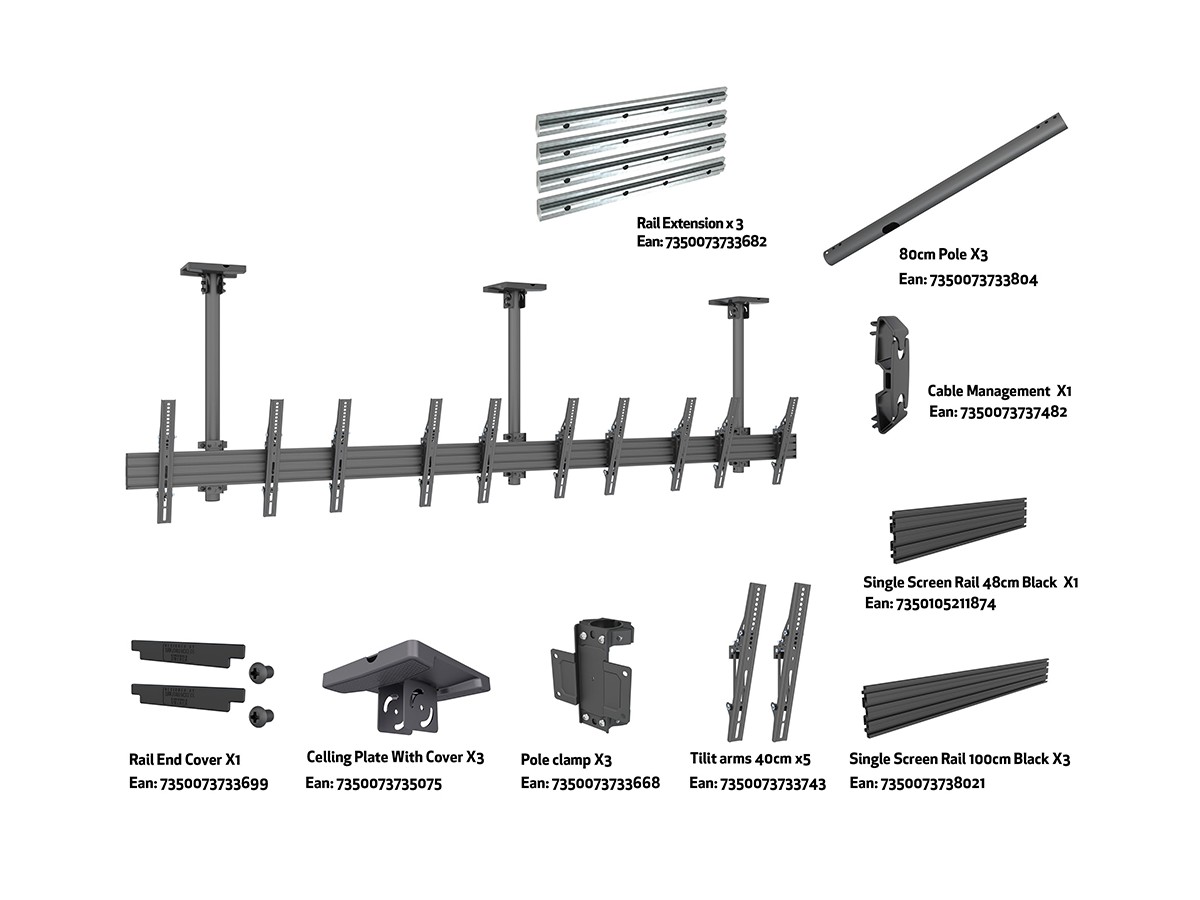 Rail Extension x 3
Ean: 7350073733682

80cm Pole X3
Ean: 7350073733804

Cable Management X1
Ean: 7350073737482

Single Screen Rail 48cm Black X1
Ean: 7350105211874

Rail End Cover X1
Ean: 7350073733699

Celling Plate With Cover X3
Ean: 7350073735075

Pole clamp X3
Ean: 7350073733668

Tilit arms 40cm x5
Ean: 7350073733743

Single Screen Rail 100cm Black X3
Ean: 7350073738021