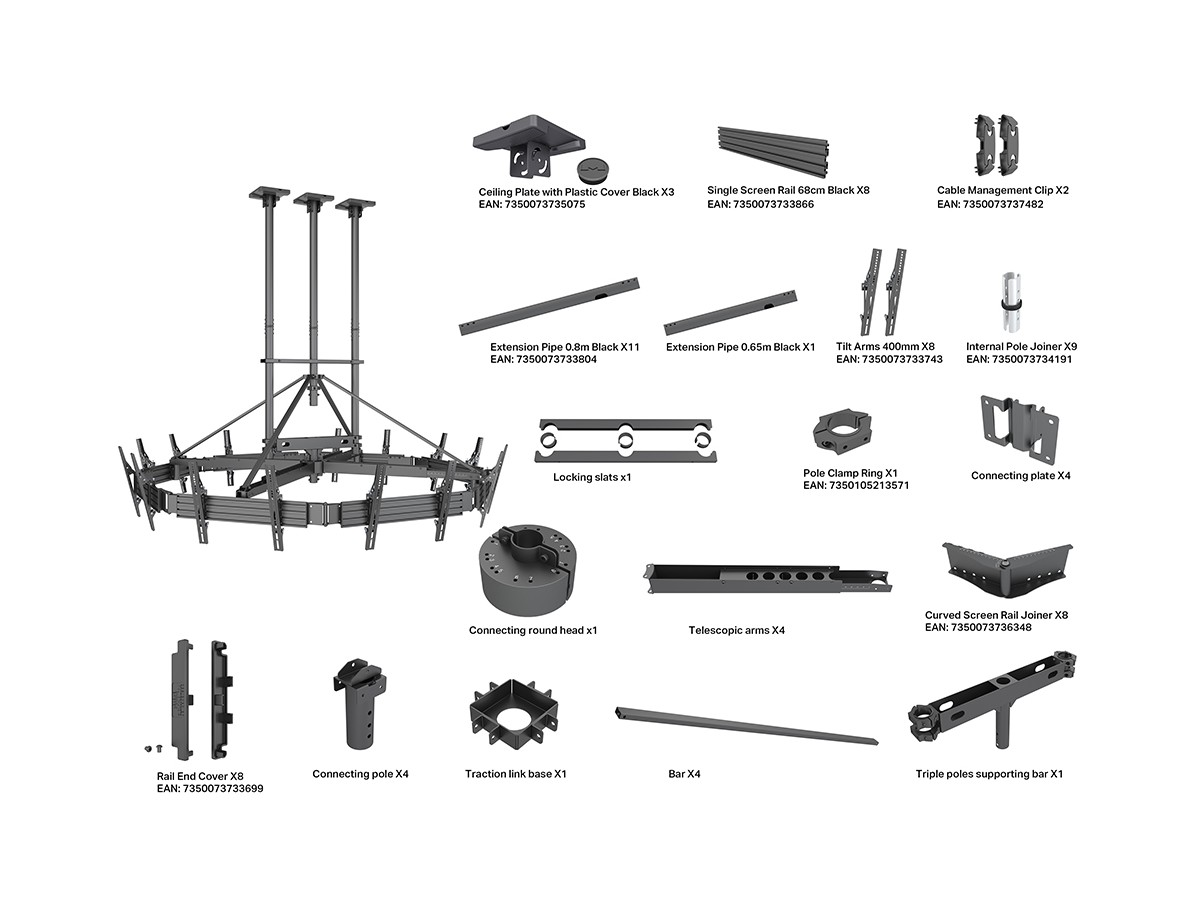 Ceiling Plate with Plastic Cover Black X3
EAN: 7350073735075

Single Screen Rail 68cm Black X8
EAN: 7350073733866

Cable Management Clip X2
EAN: 7350073737482

Extension Pipe 0.8m Black X11
EAN: 7350073733804

Extension Pipe 0.65m Black X1

Tilt Arms 400mm X8
EAN: 7350073733743

Internal Pole Joiner X9
EAN: 7350073734191

Locking slats x1

Pole Clamp Ring X1
EAN: 7350105213571

Connecting plate X4

Connecting round head x1

Telescopic arms X4

Curved Screen Rail Joiner X8
EAN: 7350073736348

Rail End Cover X8
EAN: 7350073733699

Connecting pole X4

Traction link base X1

Bar X4

Triple poles supporting bar X1