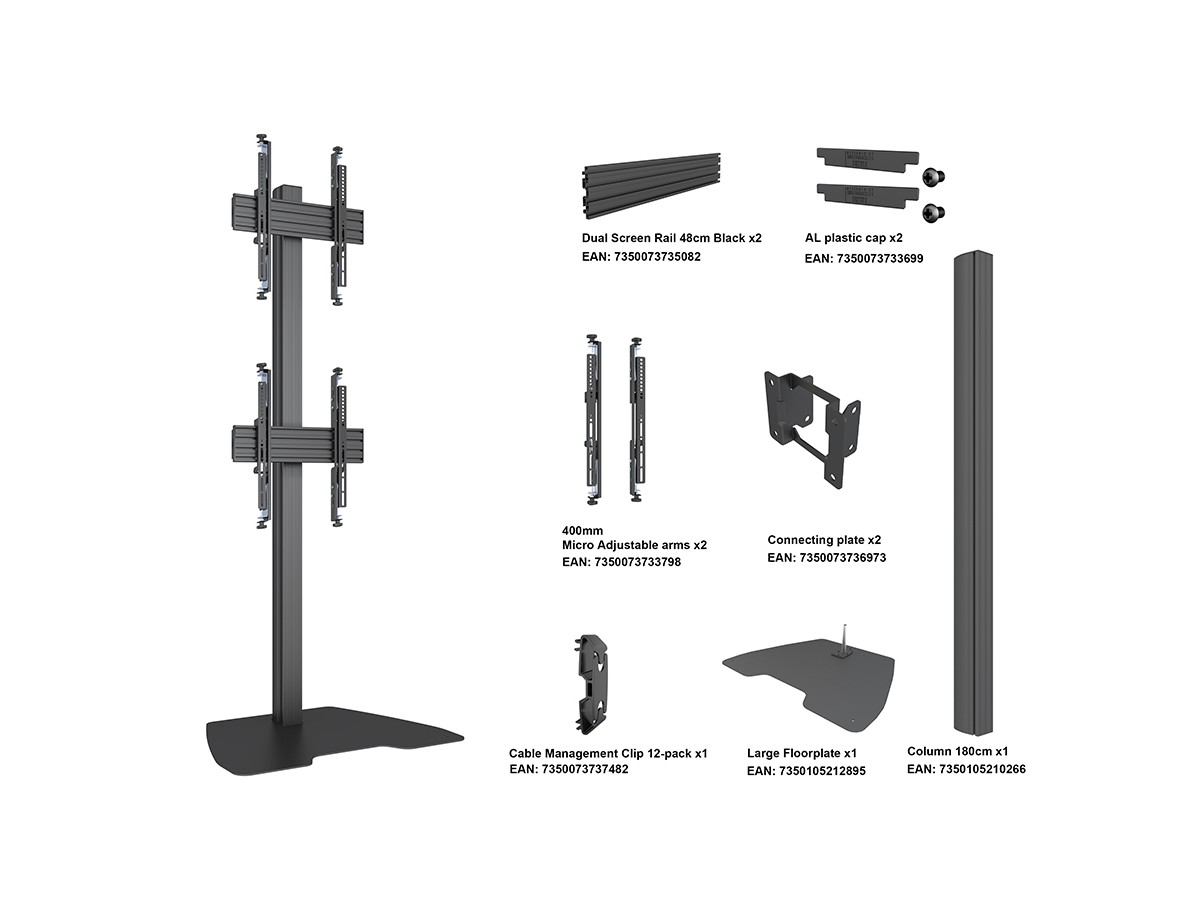 Dual Screen Rail 48cm Black x2
EAN: 7350073735082

AL plastic cap x2
EAN: 7350073733699

400mm
Micro Adjustable arms x2
EAN: 7350073733798

Connecting plate x2
EAN: 7350073736973

Cable Management Clip 12-pack x1
EAN: 7350073737482

Large Floorplate x1
EAN: 7350105212895

Column 180cm x1
EAN: 7350105210266