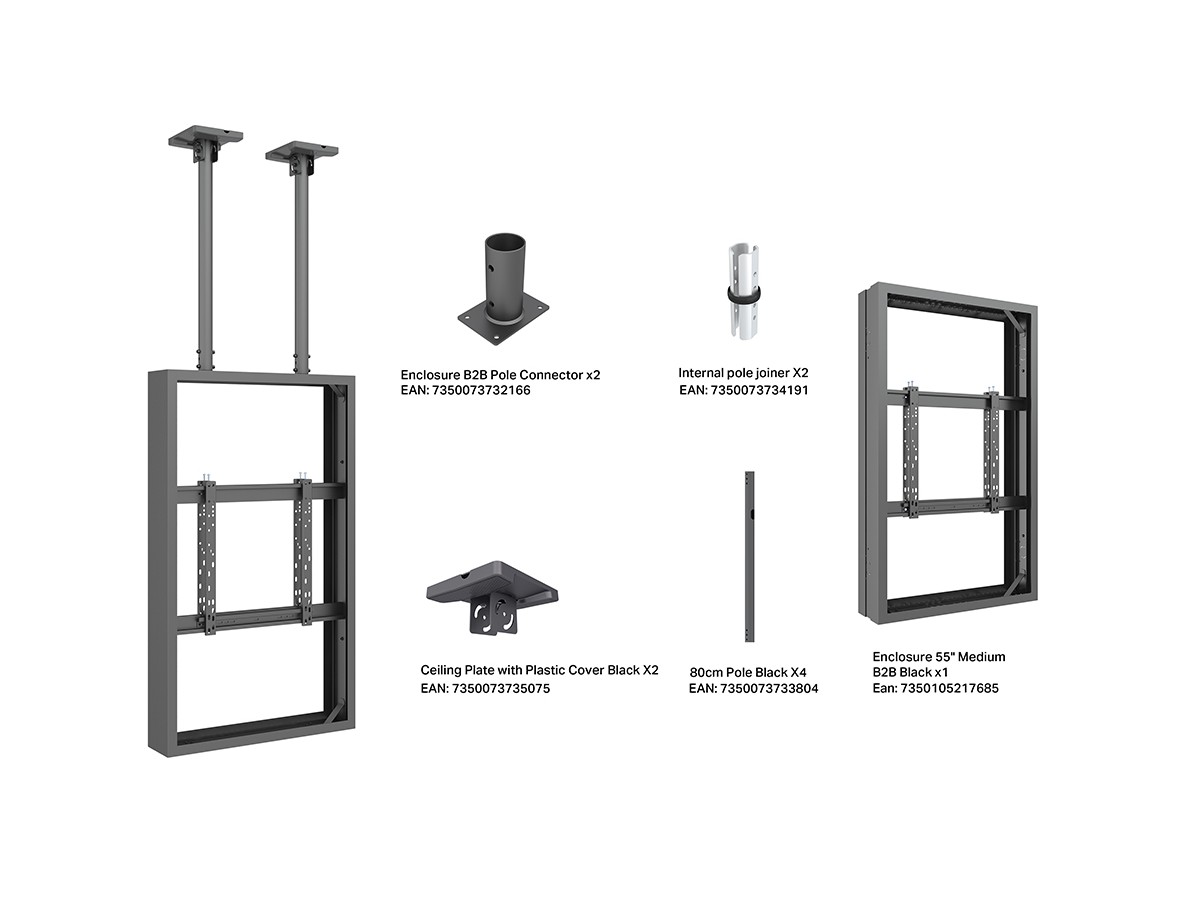 Enclosure B2B Pole Connector x2
EAN: 7350073732166

Internal pole joiner X2
EAN: 7350073734191

Ceiling Plate with Plastic Cover Black X2
EAN: 7350073735075

80cm Pole Black X4
EAN: 7350073733804

Enclosure 55" Medium
B2B Black x1
Ean: 7350105217685