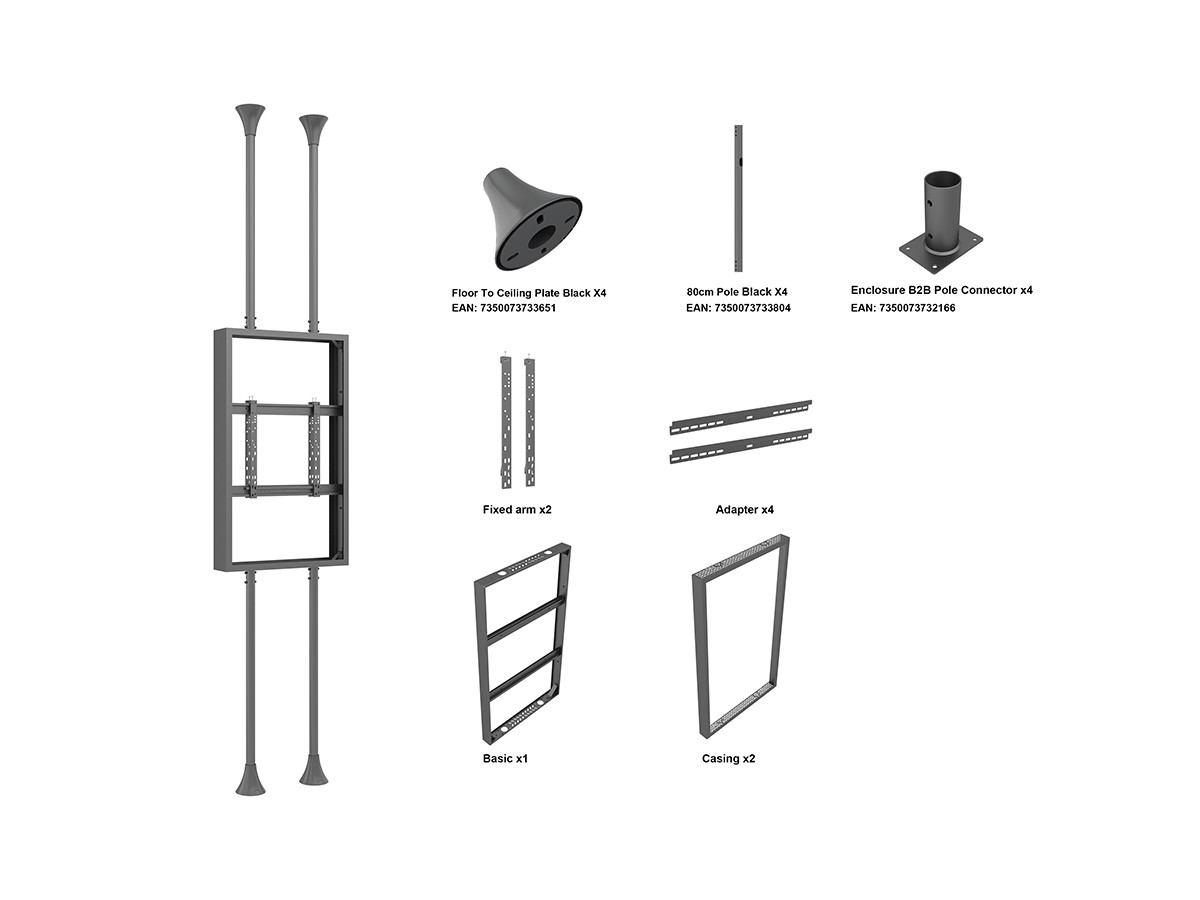 Floor To Ceiling Plate Black X4
EAN: 7350073733651

80cm Pole Black X4
EAN: 7350073733804

Enclosure B2B Pole Connector x4
EAN: 7350073732166

Fixed arm x2

Adapter x4

Basic x1

Casing x2