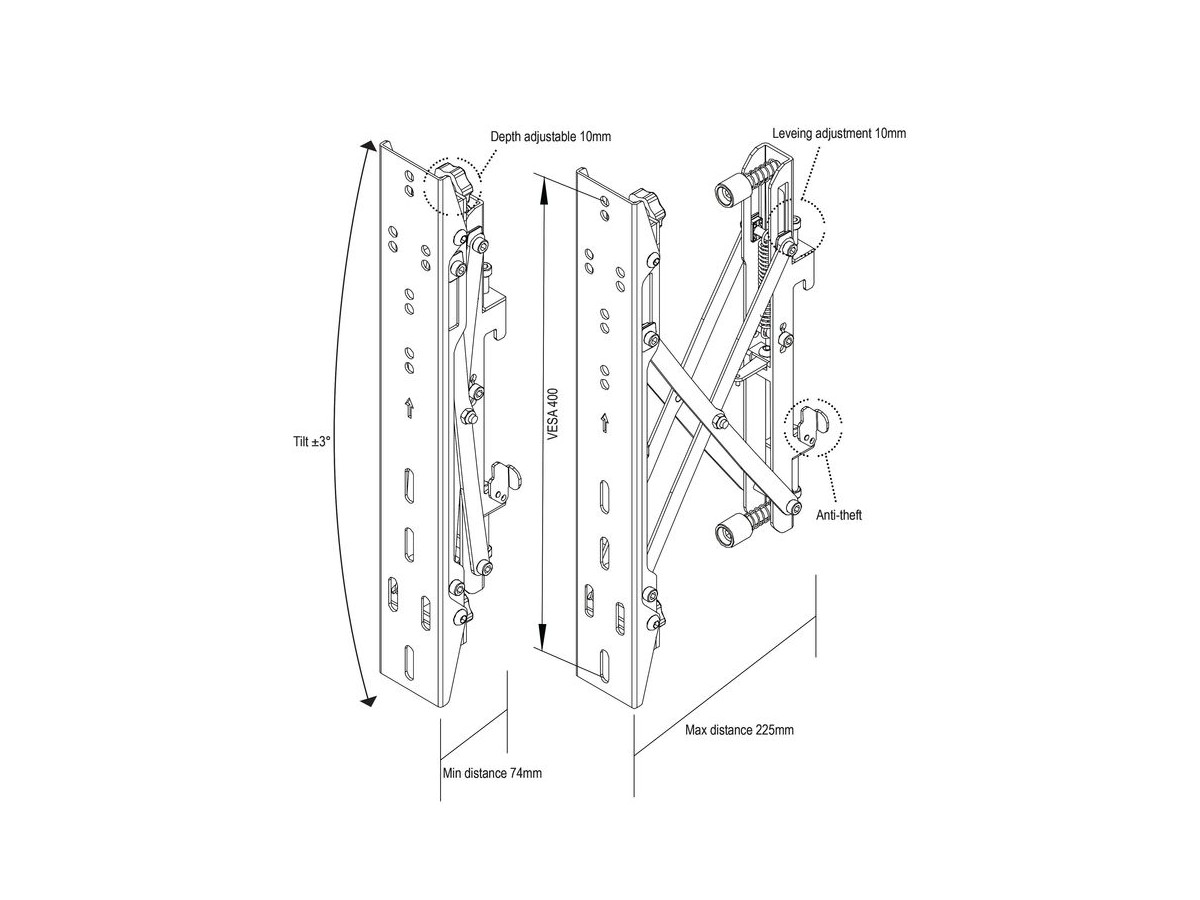 Depth adjustable 10mm

Leveing adjustment 10mm

Tilt ±3°

VESA 400

Anti-theft

Max distance 225mm

Min distance 74mm