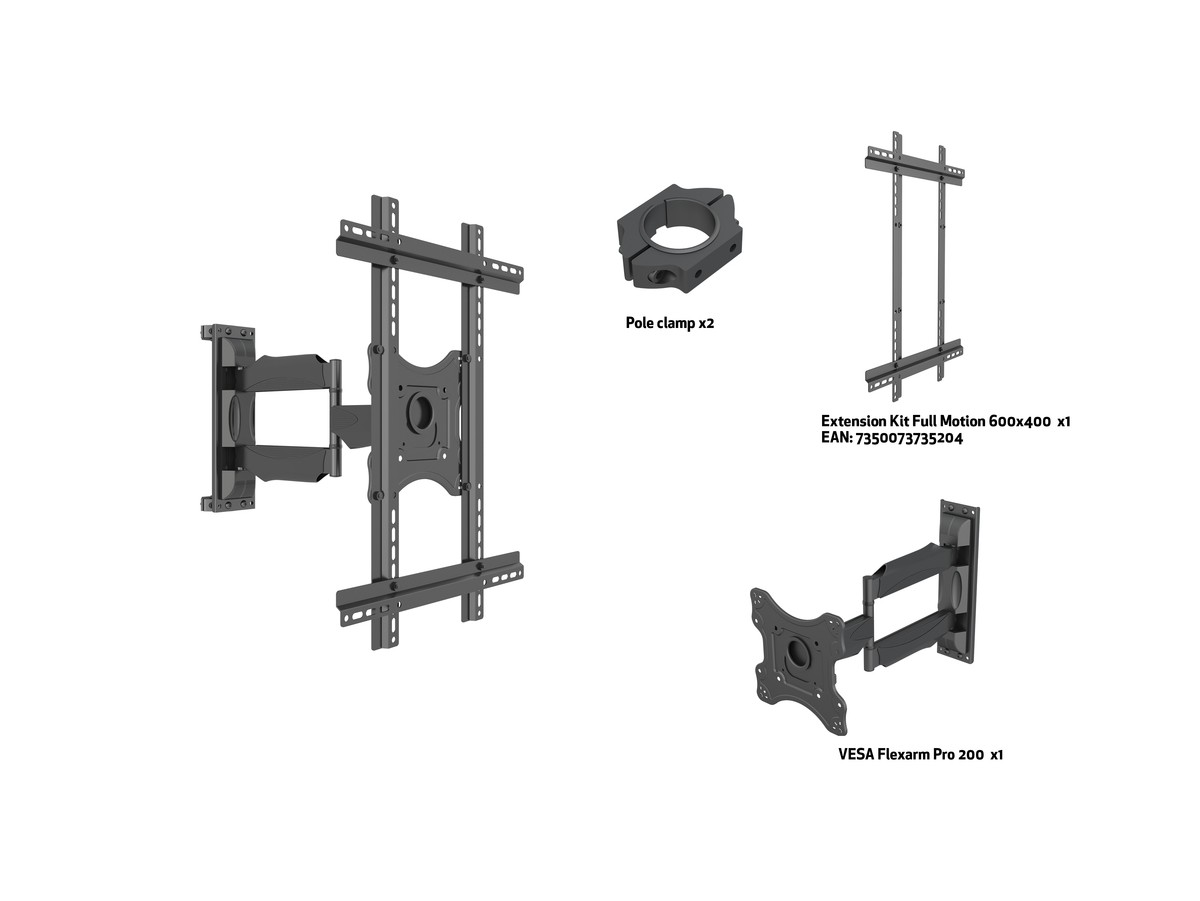 Pole clamp x2

Extension Kit Full Motion 600x400 x1
EAN: 7350073735204

VESA Flexarm Pro 200 x1