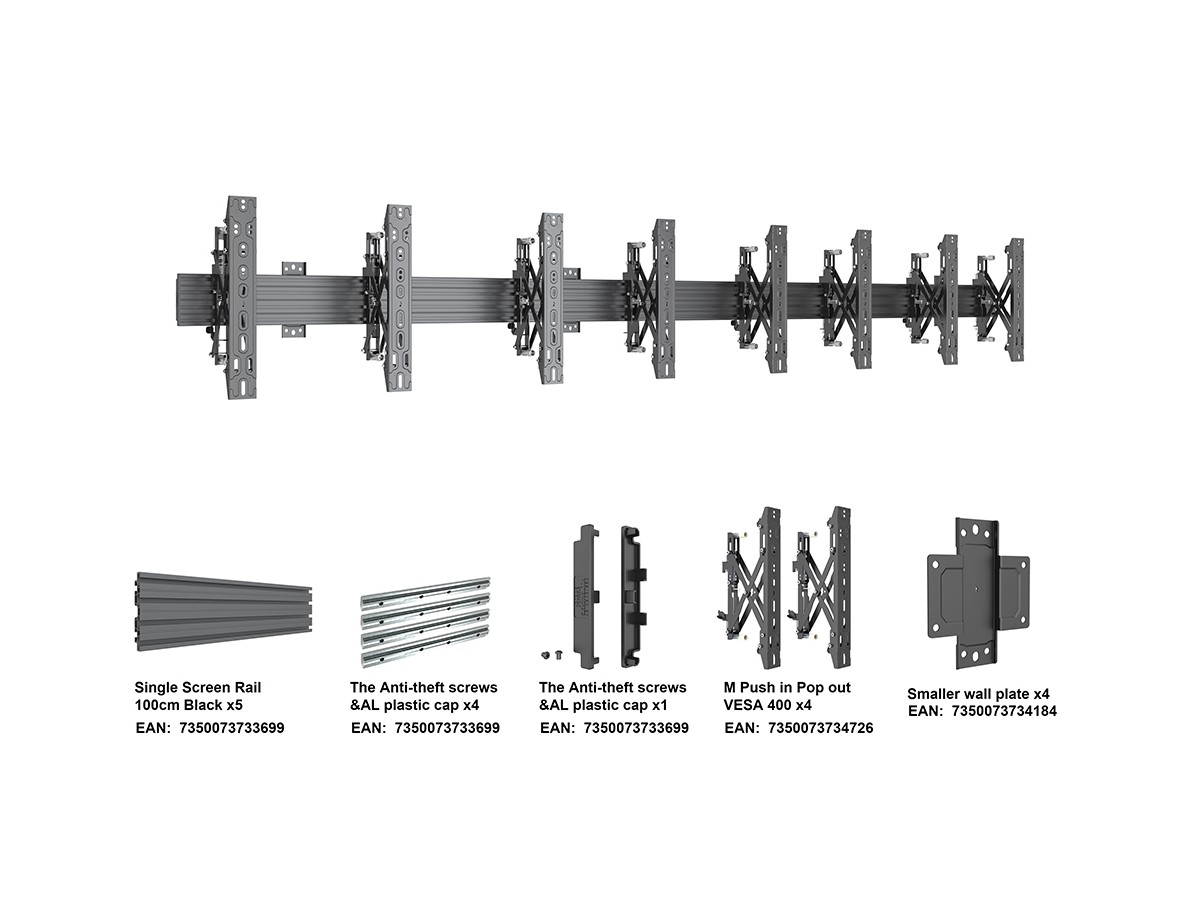 Single Screen Rail
100cm Black x5
EAN: 7350073733699

The Anti-theft screws
&AL plastic cap x4
EAN: 7350073733699

The Anti-theft screws
&AL plastic cap x1
EAN: 7350073733699

M Push in Pop out
VESA 400 x4
EAN: 7350073734726

Smaller wall plate x4
EAN: 7350073734184