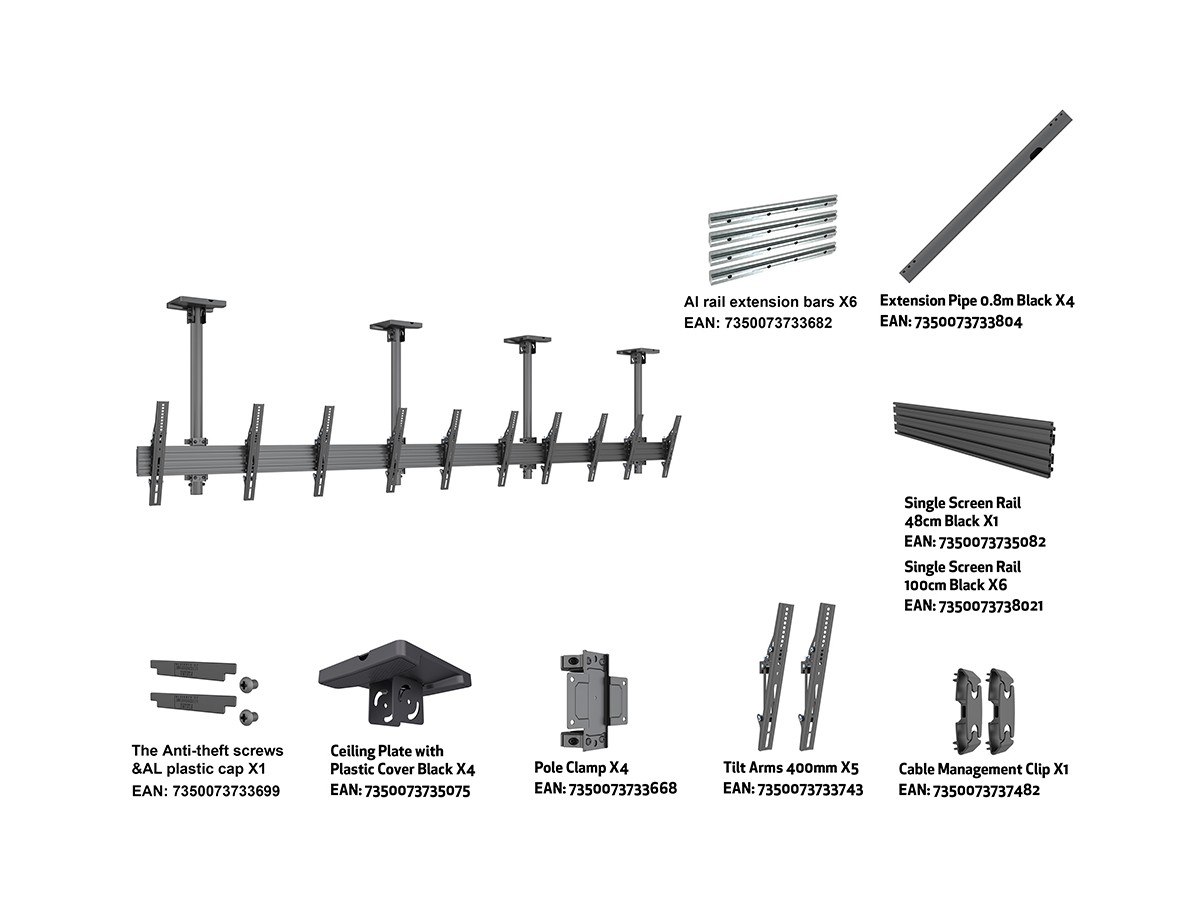 Al rail extension bars X6
EAN: 7350073733682

Extension Pipe 0.8m Black X4
EAN: 7350073733804

Single Screen Rail 48cm Black X1
EAN: 7350073735082

Single Screen Rail 100cm Black X6
EAN: 7350073738021

The Anti-theft screws &AL plastic cap X1
EAN: 7350073733699

Ceiling Plate with Plastic Cover Black X4
EAN: 7350073735075

Pole Clamp X4
EAN: 7350073733668

Tilt Arms 400mm X5
EAN: 7350073733743

Cable Management Clip X1
EAN: 7350073737482