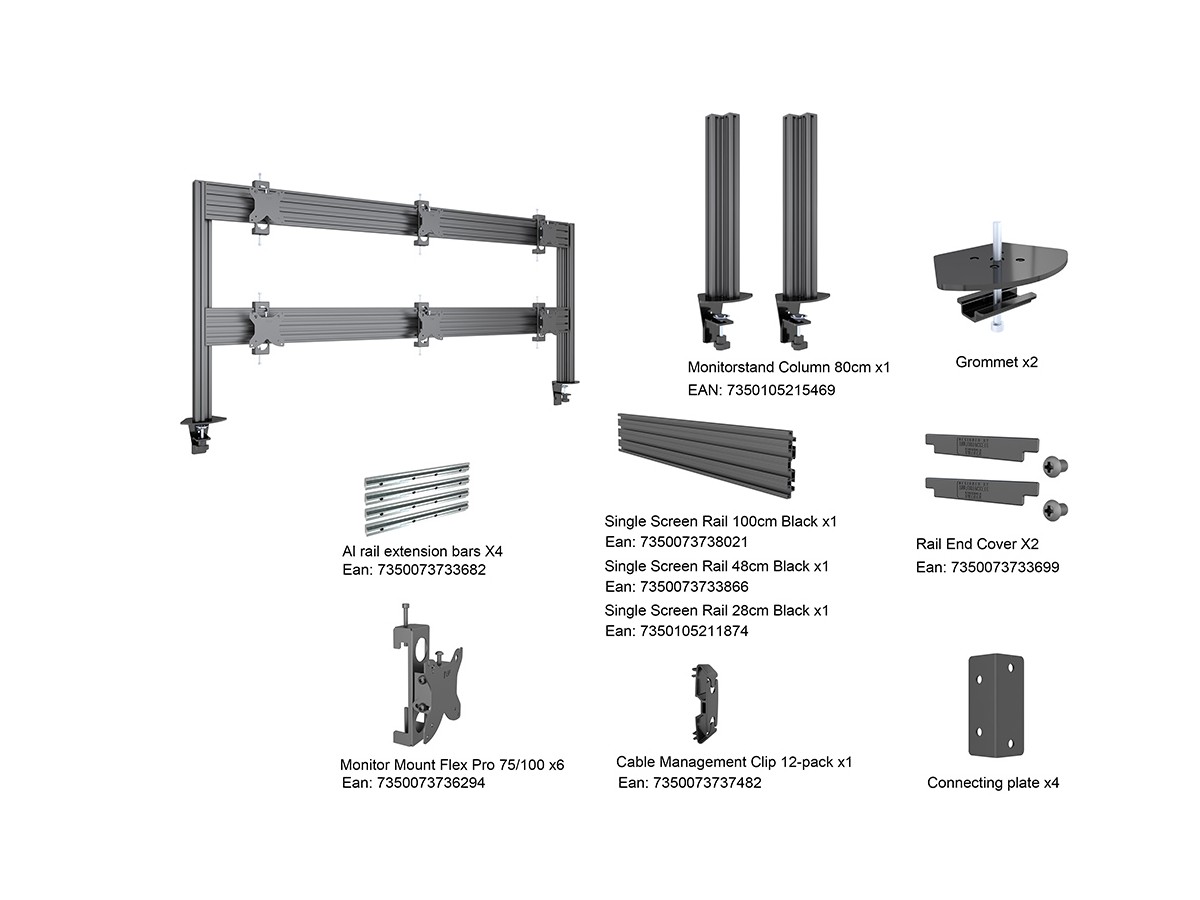 Monitorstand Column 80cm x1
EAN: 7350105215469

Grommet x2

Al rail extension bars X4
Ean: 7350073733682

Single Screen Rail 100cm Black x1
Ean: 7350073738021
Single Screen Rail 48cm Black x1
Ean: 7350073733866
Single Screen Rail 28cm Black x1
Ean: 7350105211874

Rail End Cover X2
Ean: 7350073733699

Monitor Mount Flex Pro 75/100 x6
Ean: 7350073736294

Cable Management Clip 12-pack x1
Ean: 7350073737482

Connecting plate x4