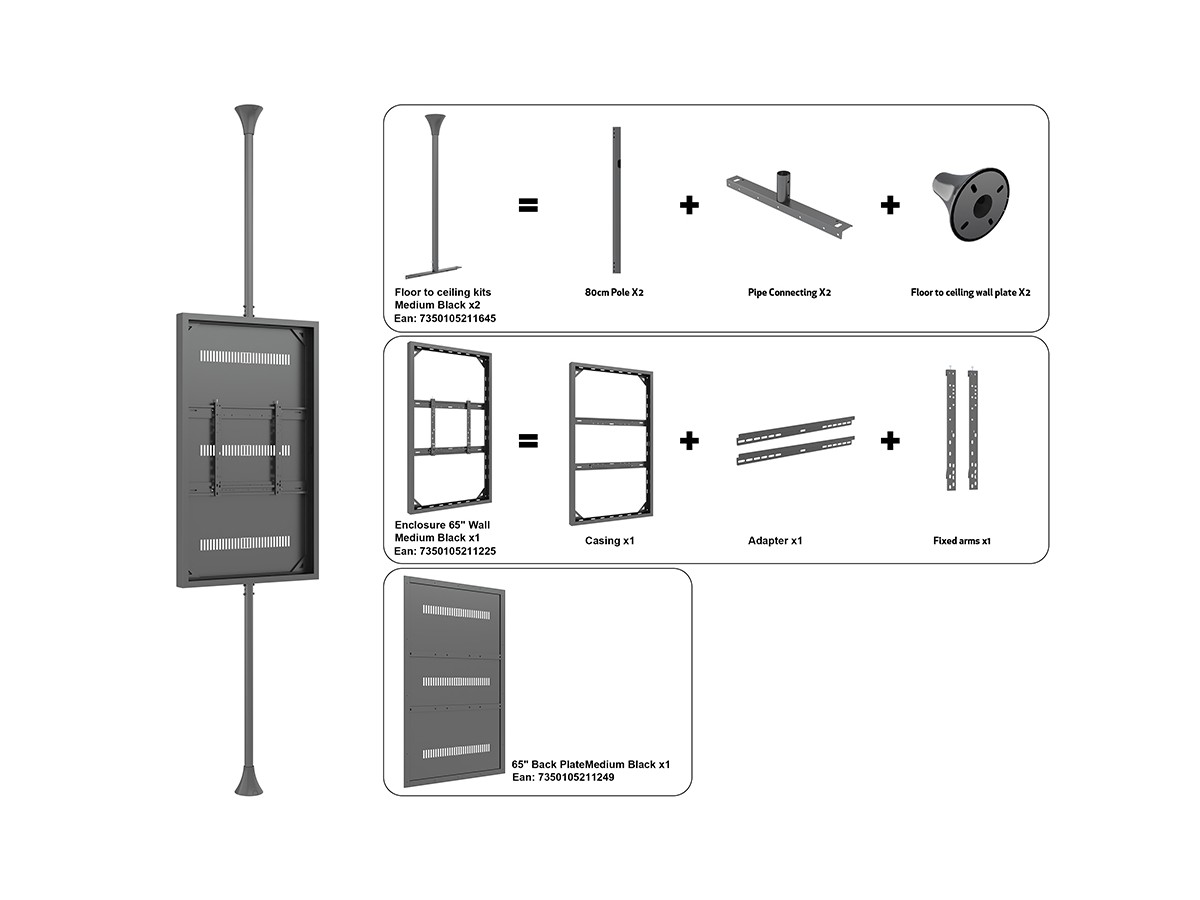 Floor to ceiling kits
Medium Black x2
Ean: 7350105211645

=

80cm Pole X2

+

Pipe Connecting X2

+

Floor to ceiling wall plate X2

Enclosure 65" Wall
Medium Black x1
Ean: 7350105211225

=

Casing x1

+

Adapter x1

+

Fixed arms x1

65" Back PlateMedium Black x1
Ean: 7350105211249