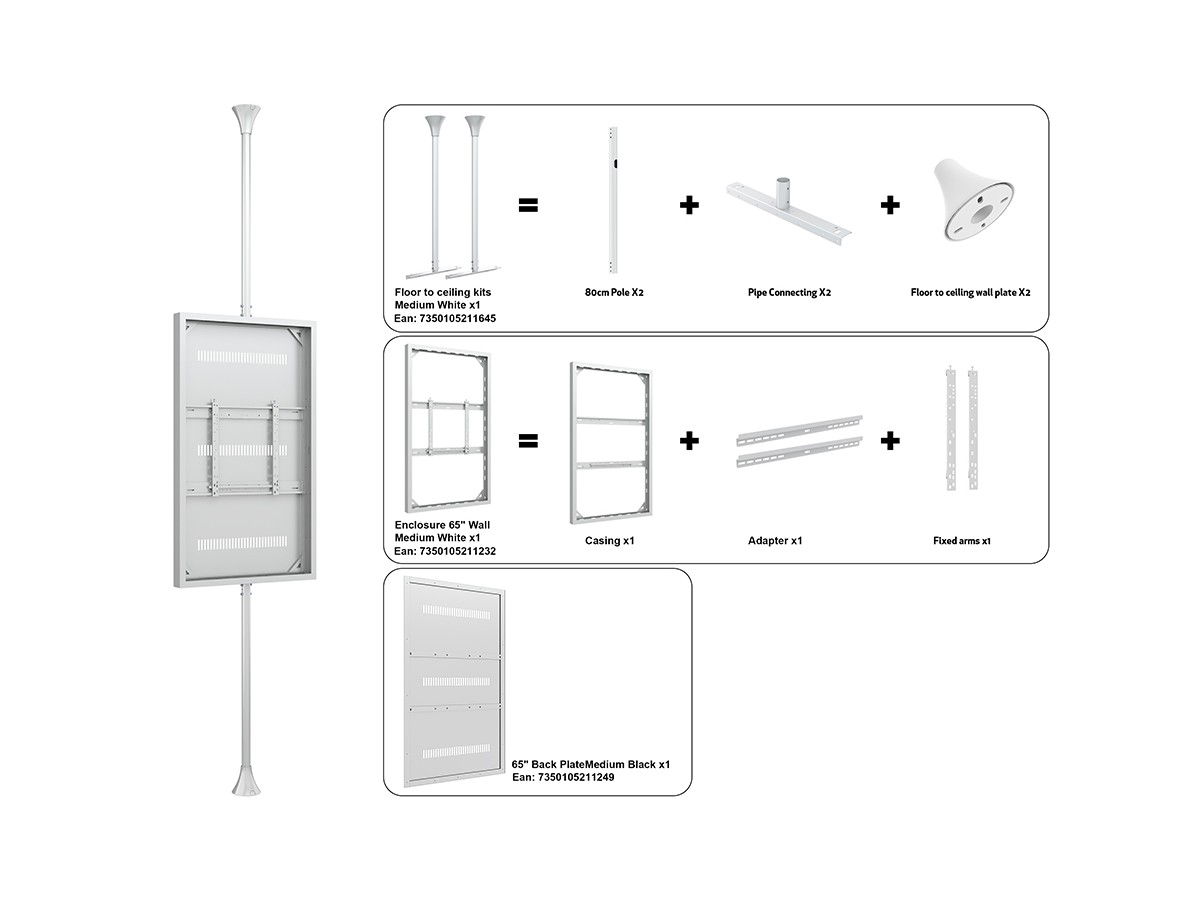 Floor to ceiling kits
Medium White x1
Ean: 7350105211645

=

80cm Pole X2

+

Pipe Connecting X2

+

Floor to ceiling wall plate X2

Enclosure 65" Wall
Medium White x1
Ean: 7350105211232

=

Casing x1

+

Adapter x1

+

Fixed arms x1

65" Back PlateMedium Black x1
Ean: 7350105211249