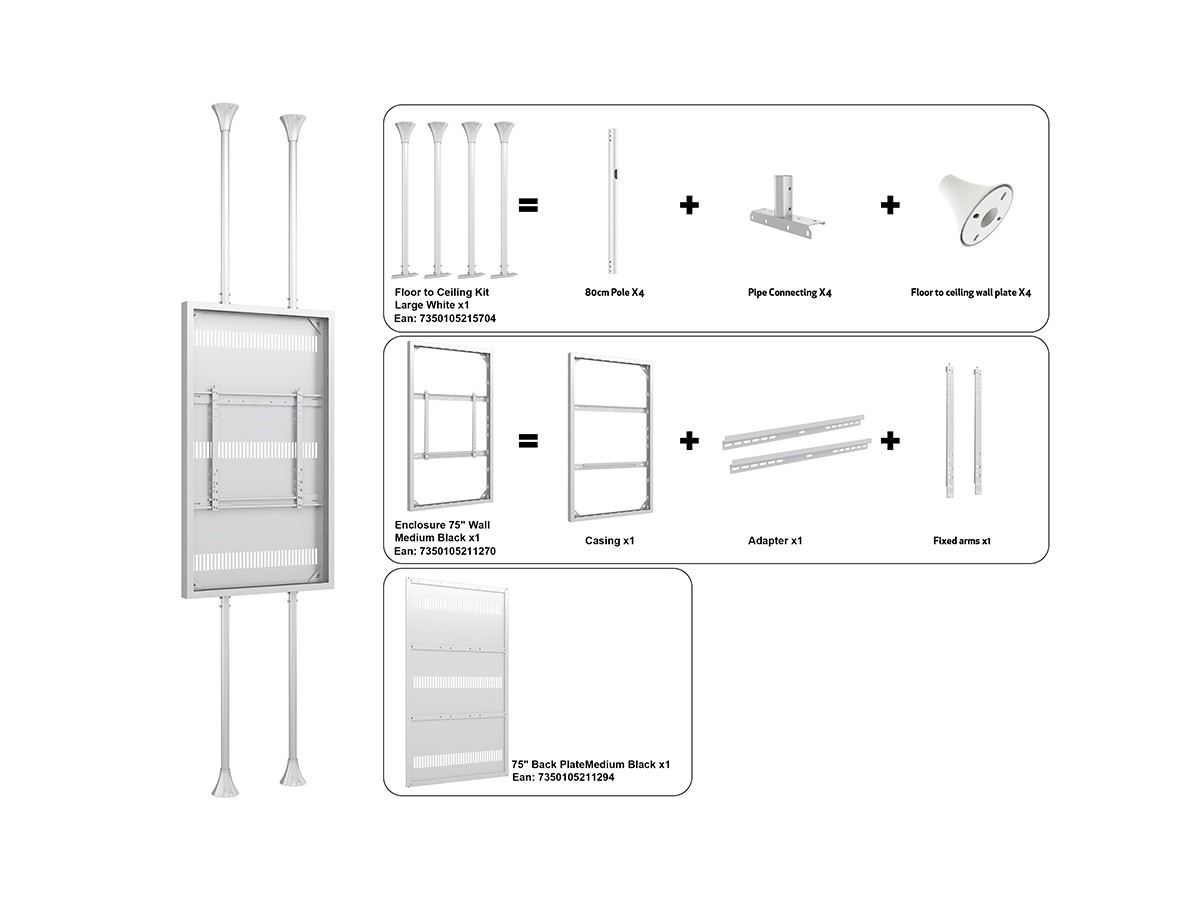 Floor to Ceiling Kit
Large White x1
Ean: 7350105215704

=

80cm Pole X4

+

Pipe Connecting X4

+

Floor to ceiling wall plate X4

Enclosure 75" Wall
Medium Black x1
Ean: 7350105211270

=

Casing x1

+

Adapter x1

+

Fixed arms x1

75" Back PlateMedium Black x1
Ean: 7350105211294