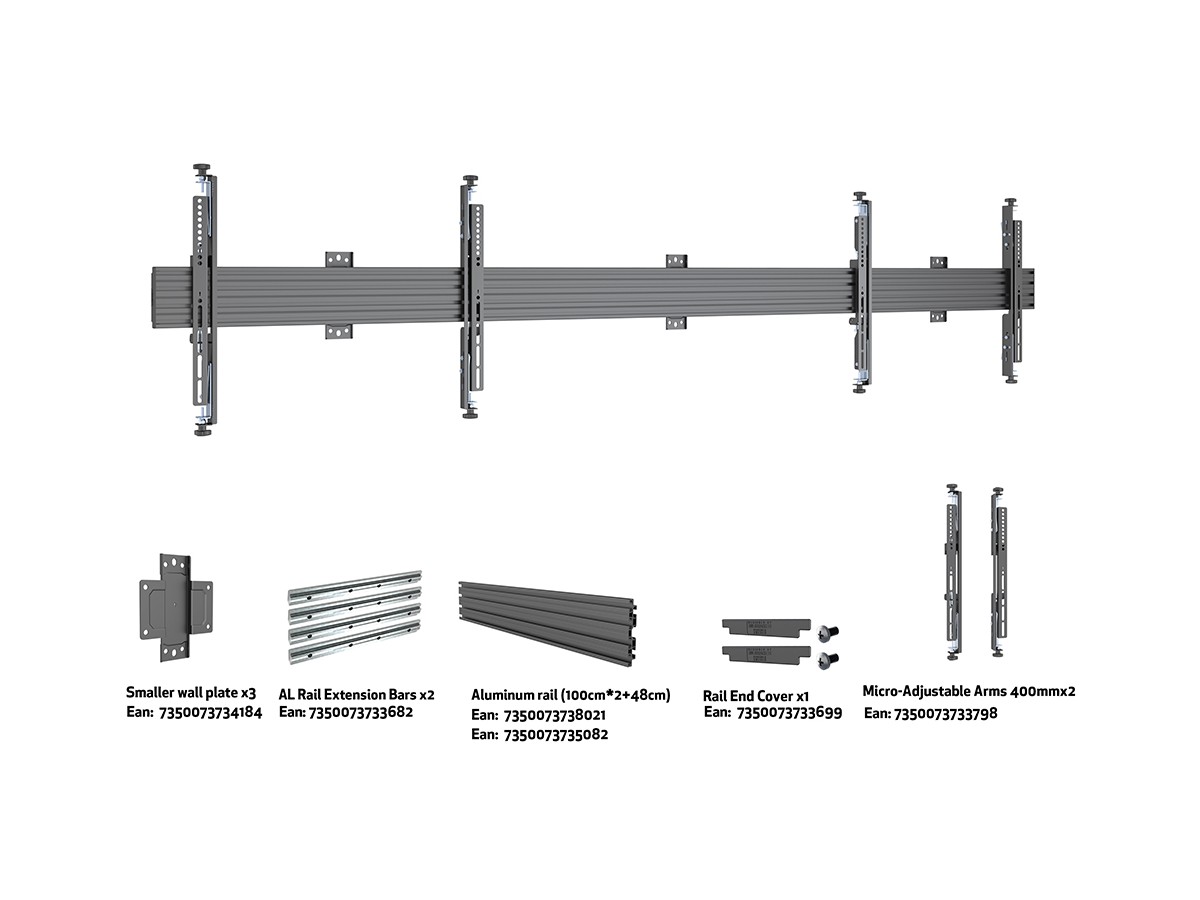 Smaller wall plate x3
Ean: 7350073734184

AL Rail Extension Bars x2
Ean: 7350073733682

Aluminum rail (100cm*2+48cm)
Ean: 7350073738021
Ean: 7350073735082

Rail End Cover x1
Ean: 7350073733699

Micro-Adjustable Arms 400mmx2
Ean: 7350073733798