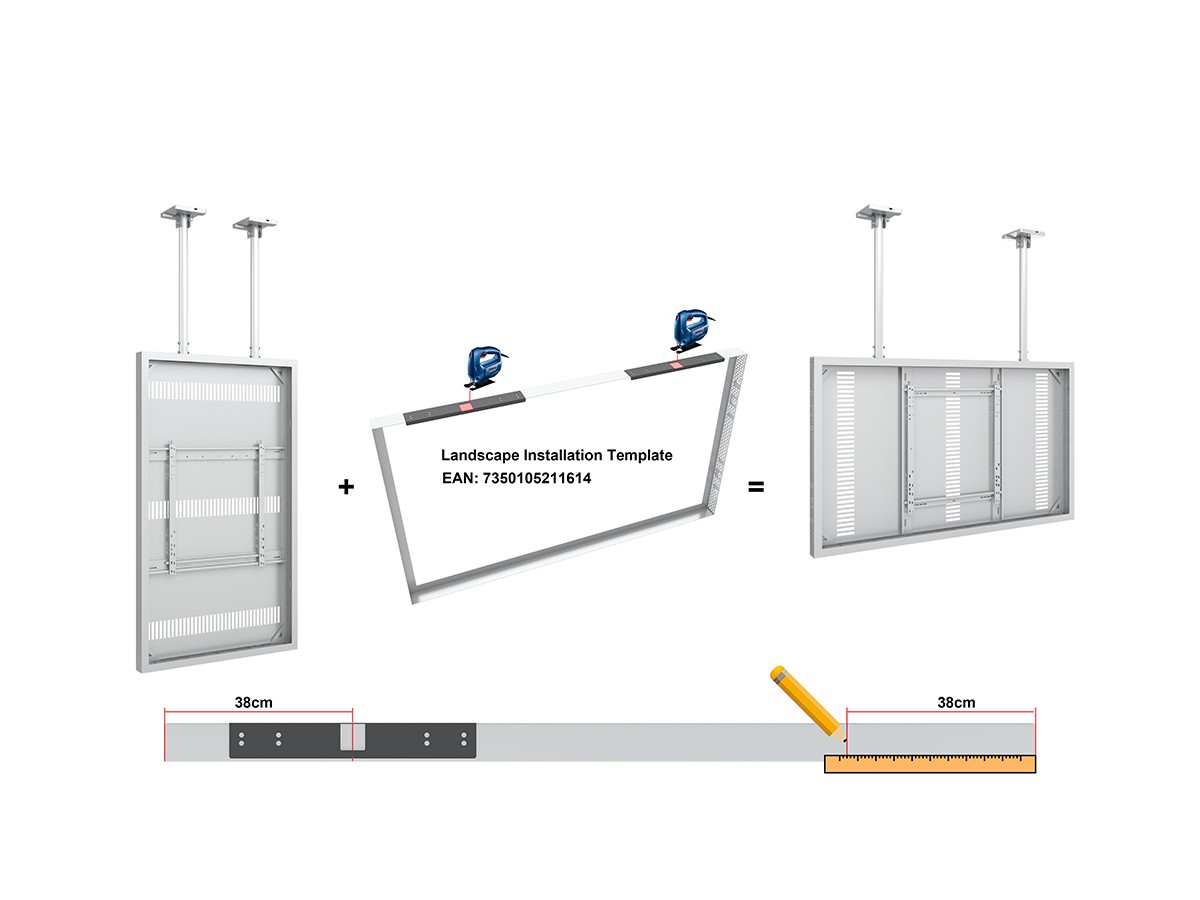 +

Landscape Installation Template
EAN: 7350105211614

=

38cm

38cm