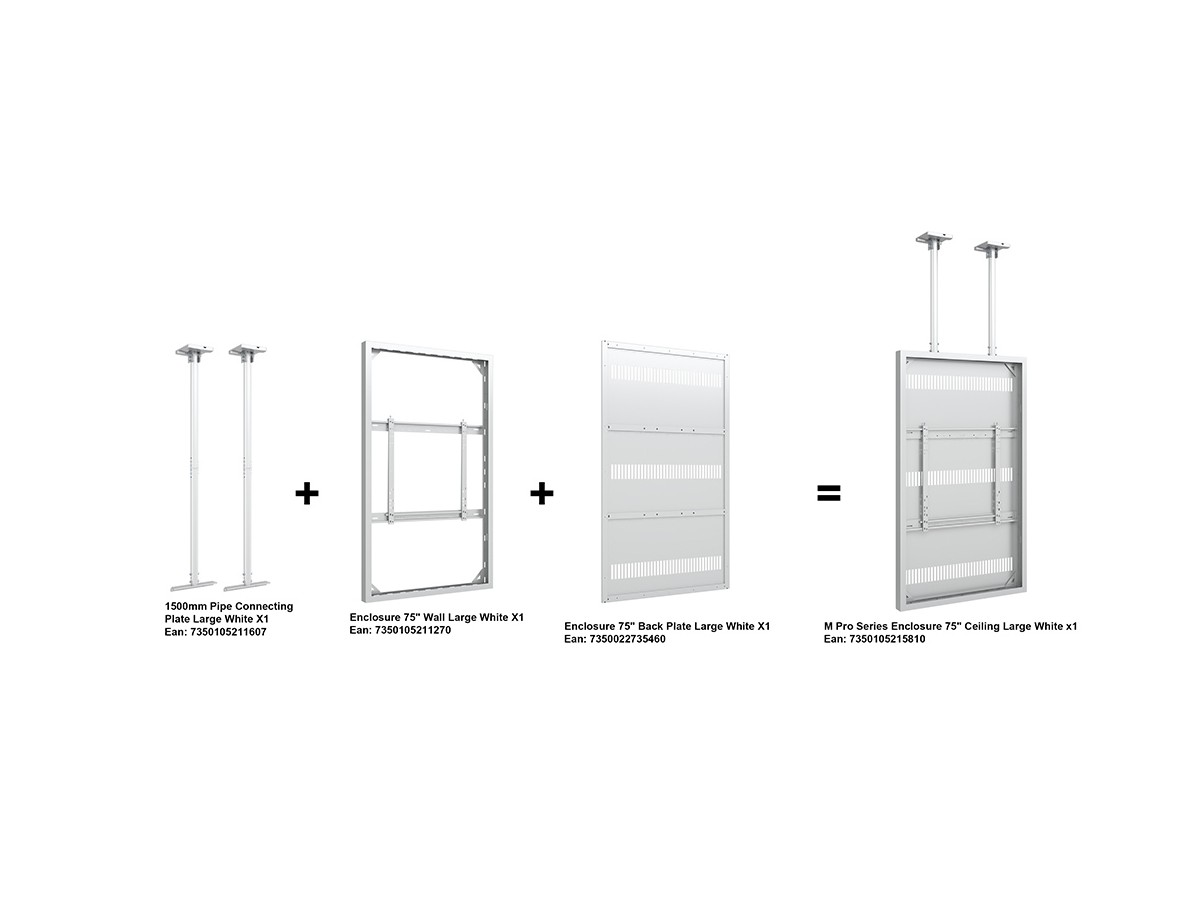 1500mm Pipe Connecting Plate Large White X1
Ean: 7350105211607

+

Enclosure 75" Wall Large White X1
Ean: 7350105211270

+

Enclosure 75" Back Plate Large White X1
Ean: 7350022735460

=

M Pro Series Enclosure 75" Ceiling Large White x1
Ean: 7350105215810