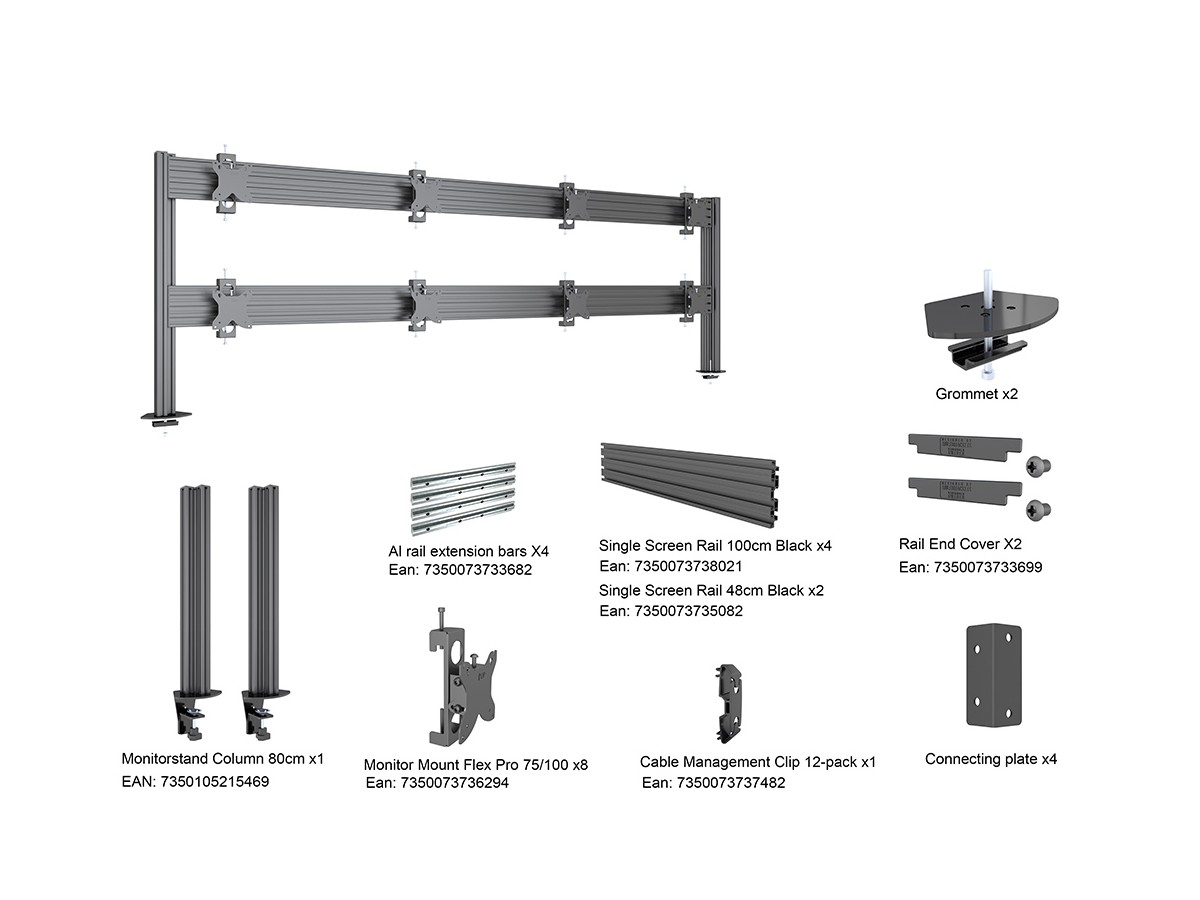 Grommet x2

Al rail extension bars X4
Ean: 7350073733682

Single Screen Rail 100cm Black x4
Ean: 7350073738021
Single Screen Rail 48cm Black x2
Ean: 7350073735082

Rail End Cover X2
Ean: 7350073733699

Monitorstand Column 80cm x1
EAN: 7350105215469

Monitor Mount Flex Pro 75/100 x8
Ean: 7350073736294

Cable Management Clip 12-pack x1
Ean: 7350073737482

Connecting plate x4