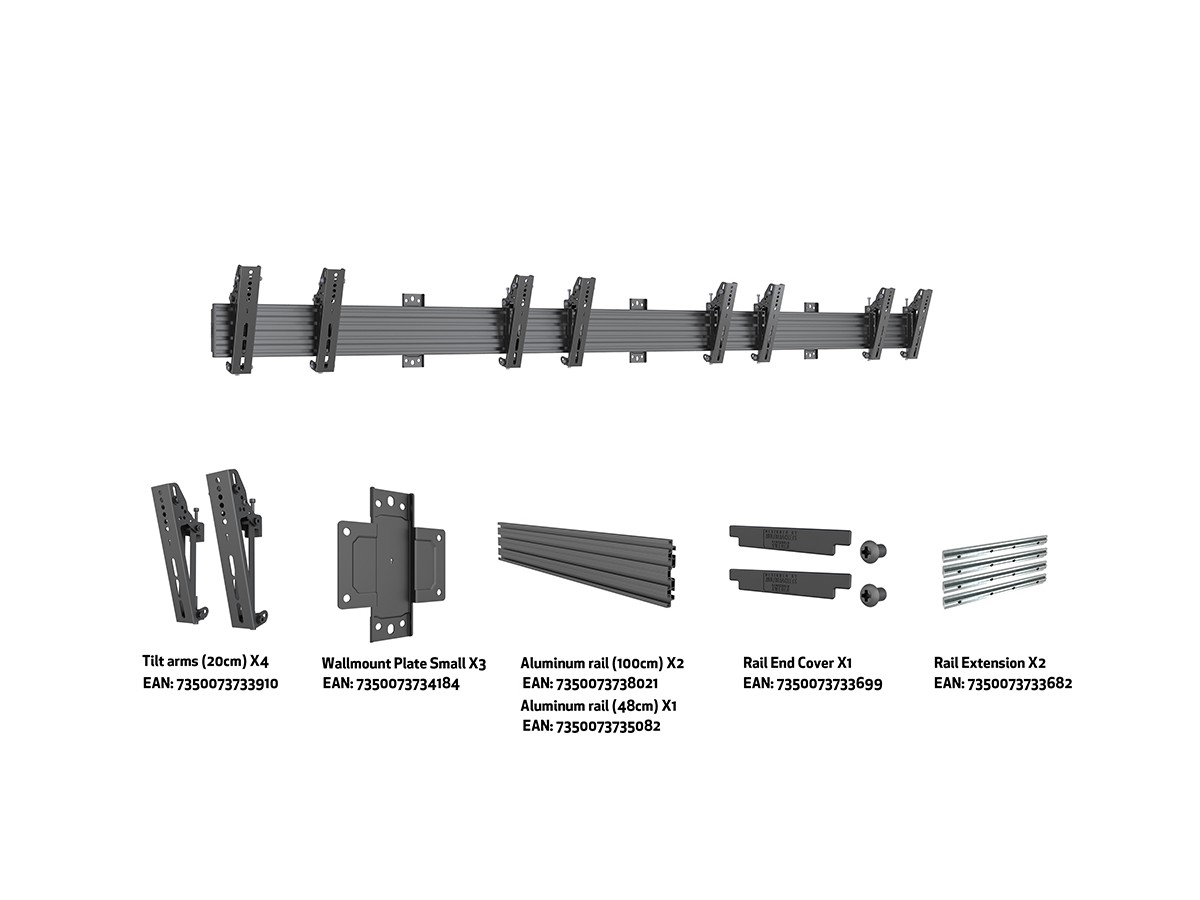 Tilt arms (20cm) X4
EAN: 7350073733910

Wallmount Plate Small X3
EAN: 7350073734184

Aluminum rail (100cm) X2
EAN: 7350073738021
Aluminum rail (48cm) X1
EAN: 7350073735082

Rail End Cover X1
EAN: 7350073733699

Rail Extension X2
EAN: 7350073733682