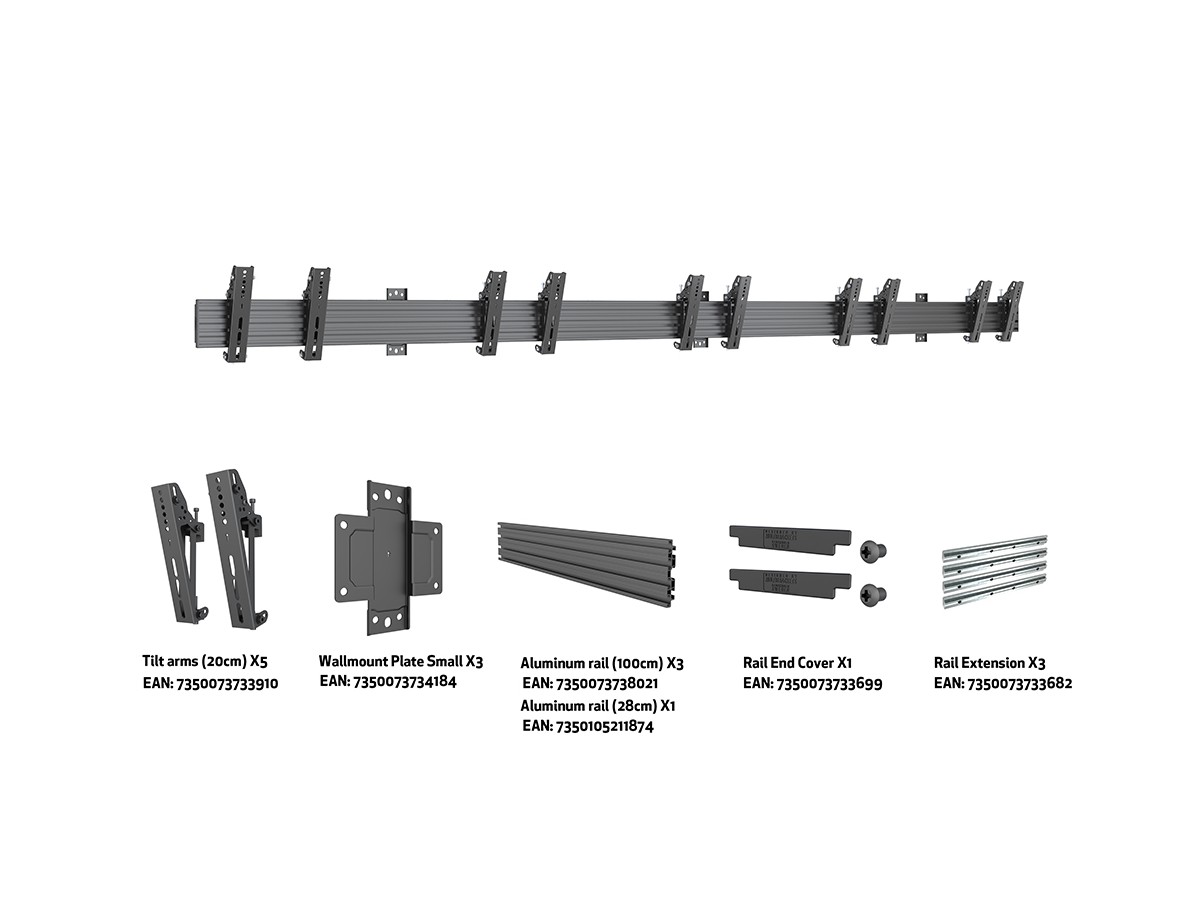 Tilt arms (20cm) X5
EAN: 7350073733910

Wallmount Plate Small X3
EAN: 7350073734184

Aluminum rail (100cm) X3
EAN: 7350073738021
Aluminum rail (28cm) X1
EAN: 7350105211874

Rail End Cover X1
EAN: 7350073733699

Rail Extension X3
EAN: 7350073733682