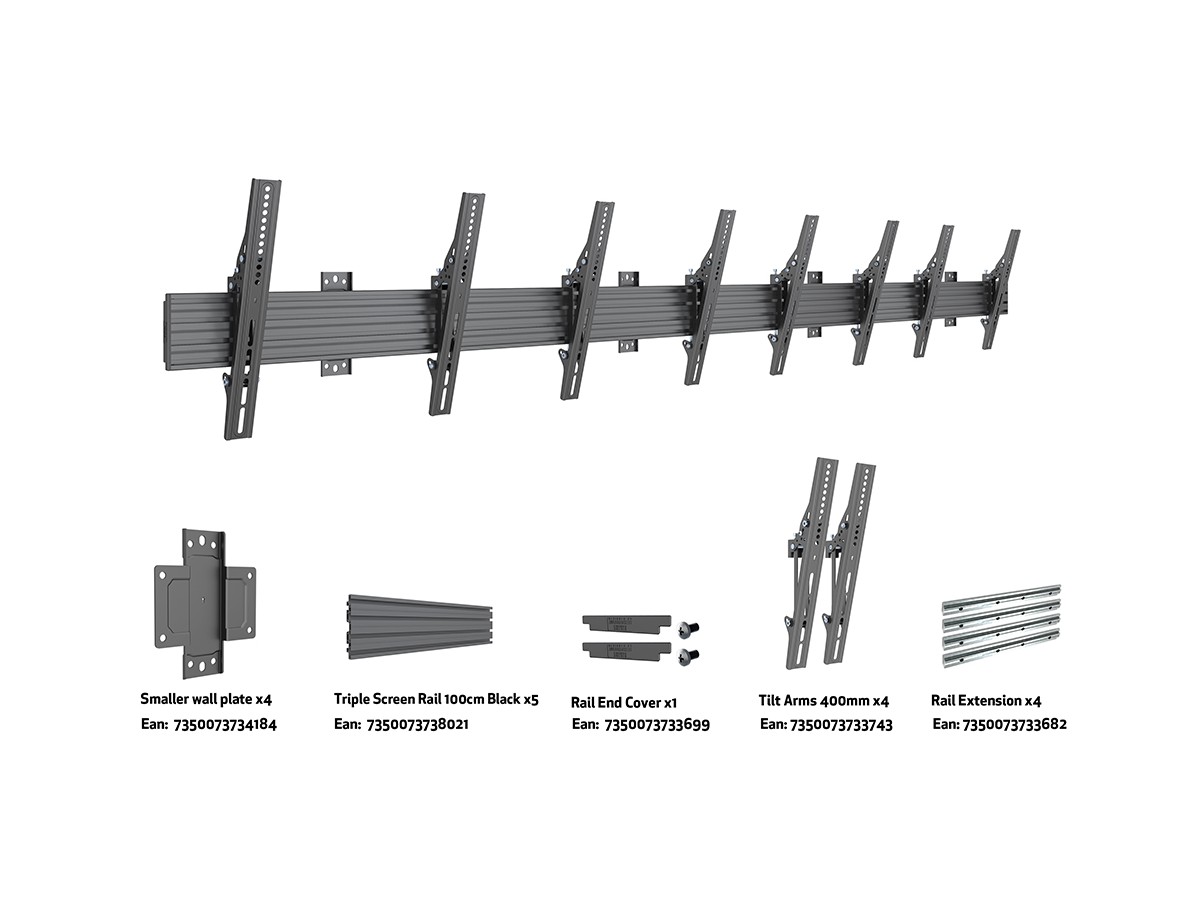 Smaller wall plate x4
Ean: 7350073734184

Triple Screen Rail 100cm Black x5
Ean: 7350073738021

Rail End Cover x1
Ean: 7350073733699

Tilt Arms 400mm x4
Ean: 7350073733743

Rail Extension x4
Ean: 7350073733682