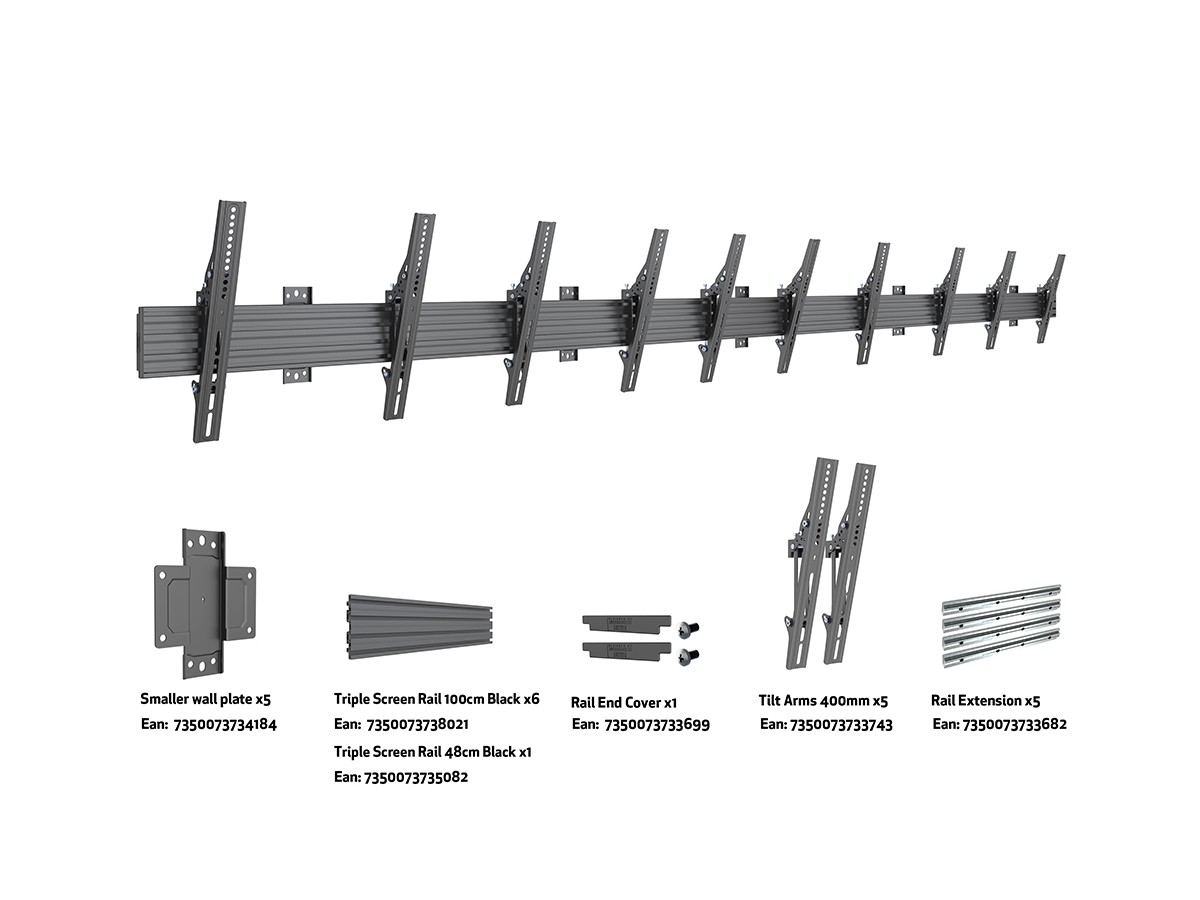 Smaller wall plate x5
Ean: 7350073734184

Triple Screen Rail 100cm Black x6
Ean: 7350073738021
Triple Screen Rail 48cm Black x1
Ean: 7350073735082

Rail End Cover x1
Ean: 7350073733699

Tilt Arms 400mm x5
Ean: 7350073733743

Rail Extension x5
Ean: 7350073733682