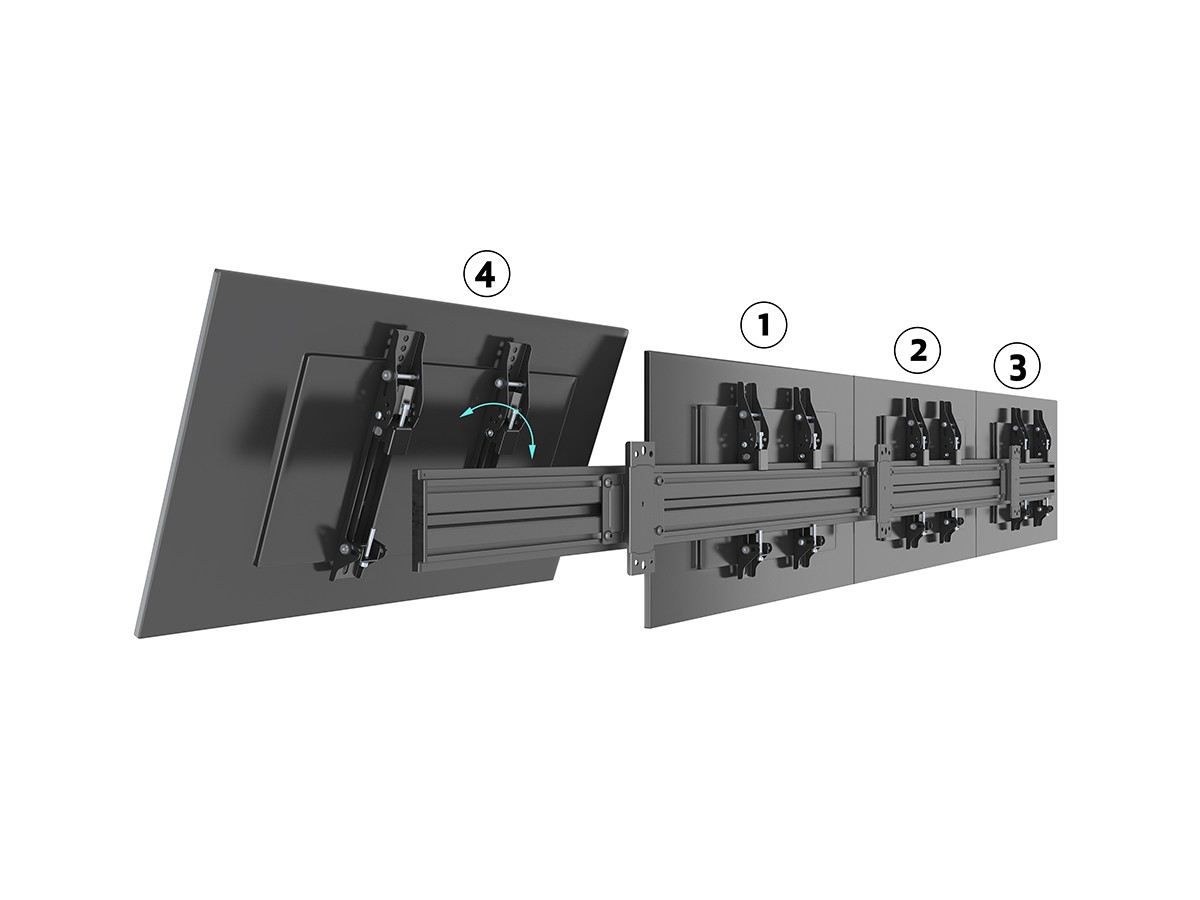 4

1

2

3