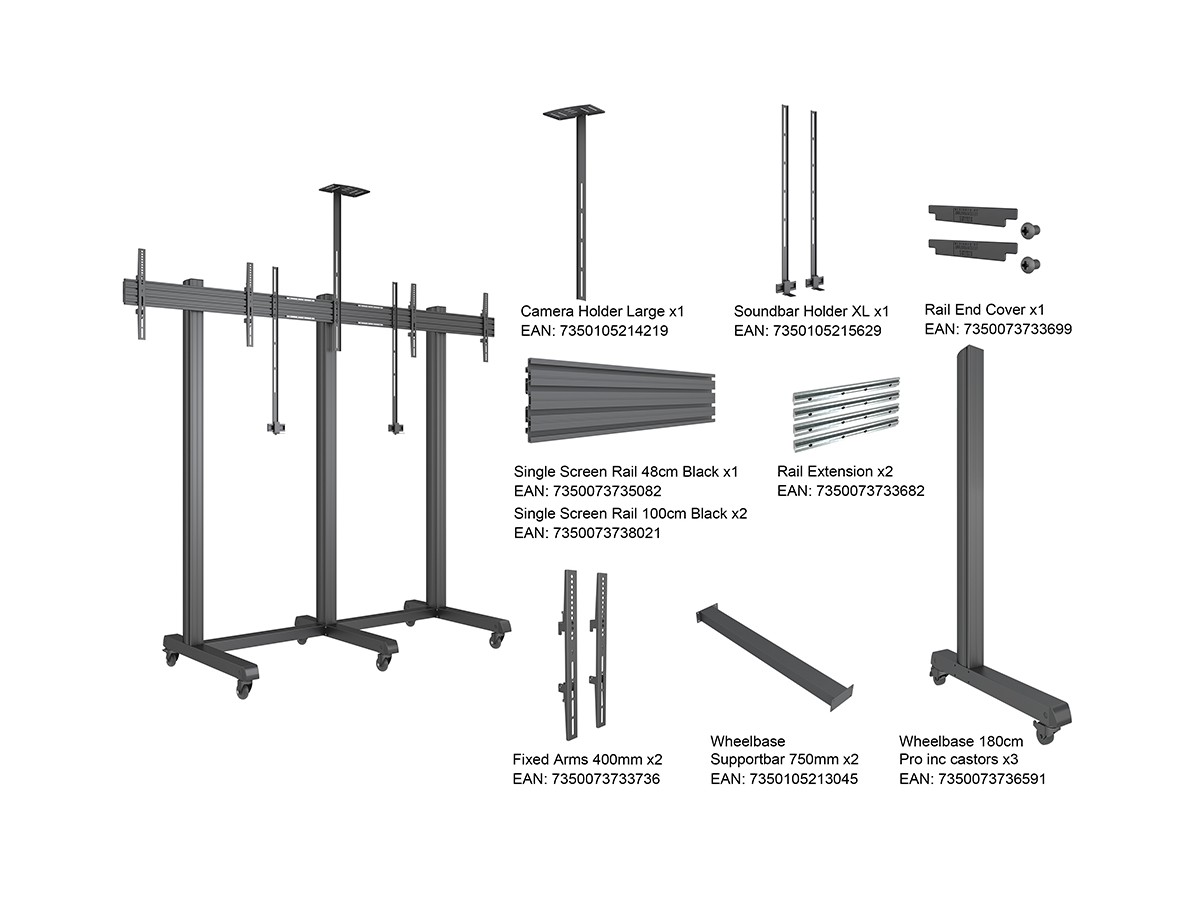 Camera Holder Large x1
EAN: 7350105214219

Soundbar Holder XL x1
EAN: 7350105215629

Rail End Cover x1
EAN: 7350073733699

Single Screen Rail 48cm Black x1
EAN: 7350073735082
Single Screen Rail 100cm Black x2
EAN: 7350073738021

Rail Extension x2
EAN: 7350073733682

Fixed Arms 400mm x2
EAN: 7350073733736

Wheelbase
Supportbar 750mm x2
EAN: 7350105213045

Wheelbase 180cm
Pro inc castors x3
EAN: 7350073736591