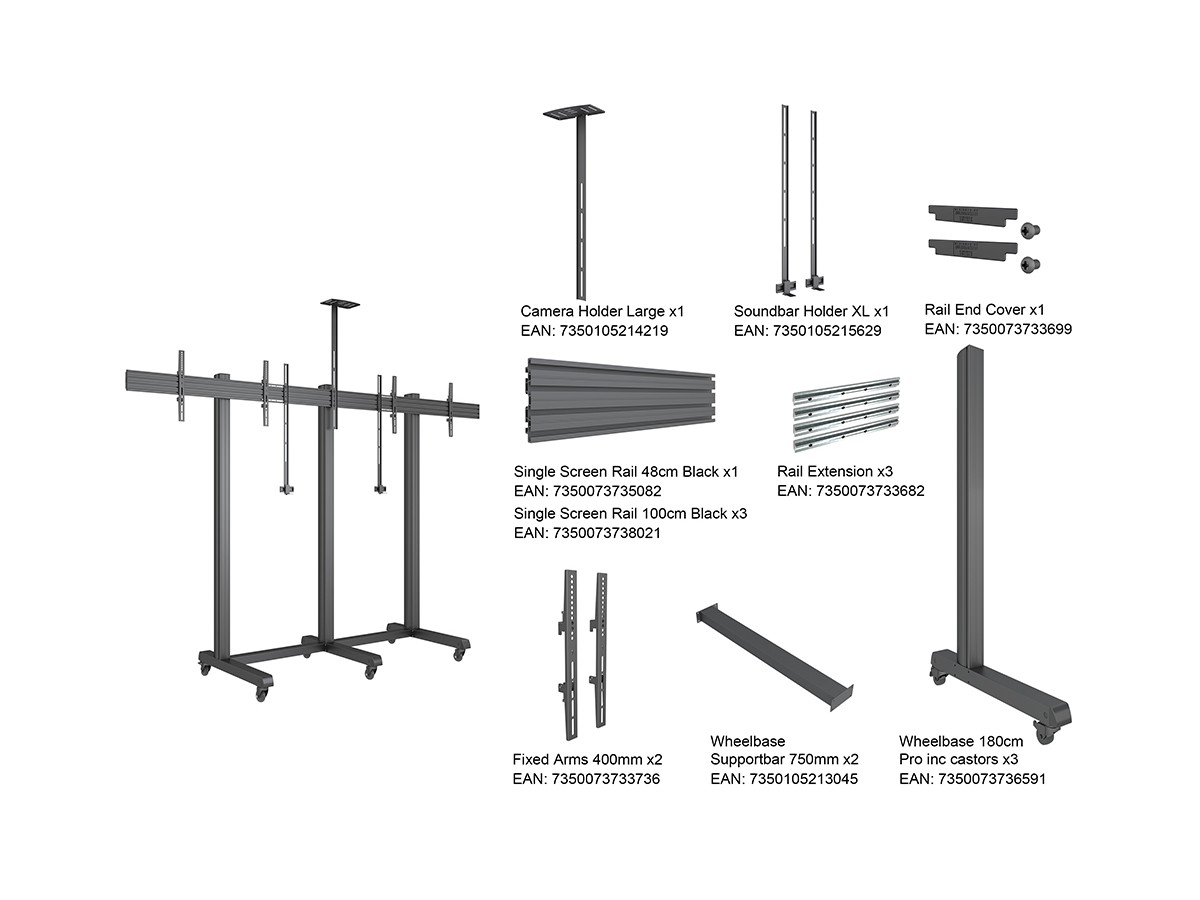 Camera Holder Large x1
EAN: 7350105214219

Soundbar Holder XL x1
EAN: 7350105215629

Rail End Cover x1
EAN: 7350073733699

Single Screen Rail 48cm Black x1
EAN: 7350073735082
Single Screen Rail 100cm Black x3
EAN: 7350073738021

Rail Extension x3
EAN: 7350073733682

Fixed Arms 400mm x2
EAN: 7350073733736

Wheelbase
Supportbar 750mm x2
EAN: 7350105213045

Wheelbase 180cm
Pro inc castors x3
EAN: 7350073736591