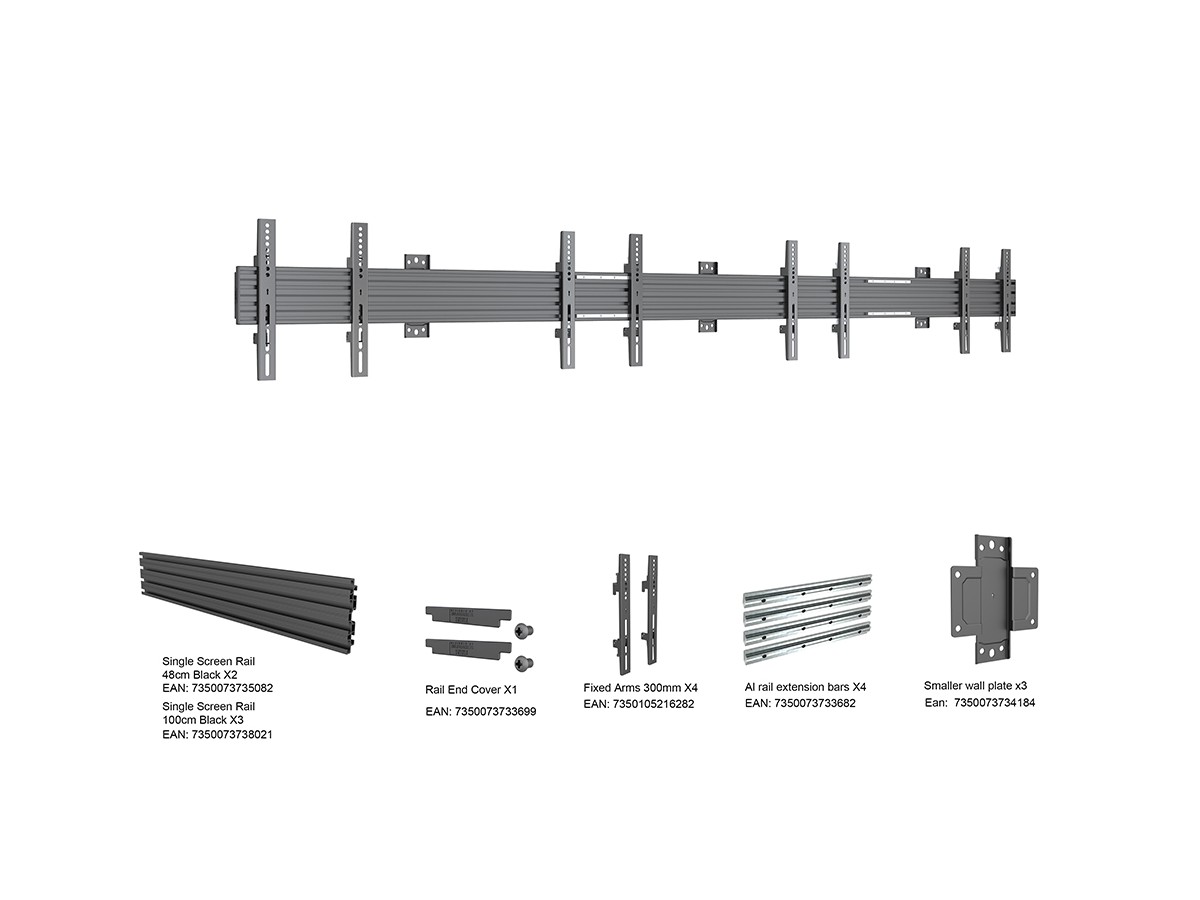 Single Screen Rail
48cm Black X2
EAN: 7350073735082

Single Screen Rail
100cm Black X3
EAN: 7350073738021

Rail End Cover X1

EAN: 7350073733699

Fixed Arms 300mm X4
EAN: 7350105216282

Al rail extension bars X4
EAN: 7350073733682

Smaller wall plate x3
Ean: 7350073734184