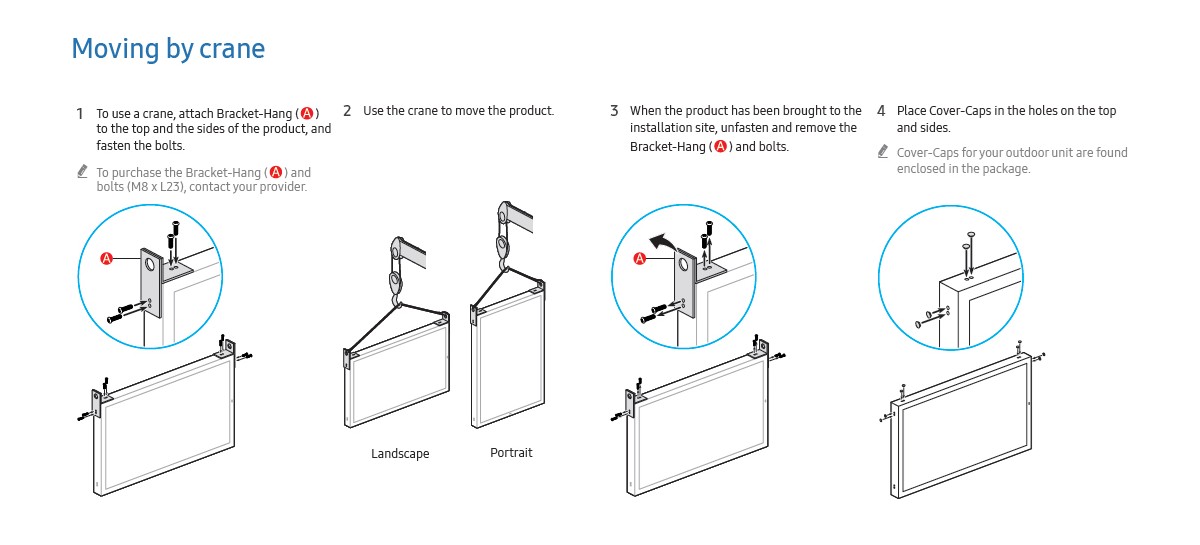 Moving by crane

1 To use a crane, attach Bracket-Hang (A) to the top and the sides of the product, and fasten the bolts.

To purchase the Bracket-Hang (A) and bolts (M8 x L23), contact your provider.

A

2 Use the crane to move the product.

Landscape

Portrait

3 When the product has been brought to the installation site, unfasten and remove the Bracket-Hang (A) and bolts.

A

4 Place Cover-Caps in the holes on the top and sides.

Cover-Caps for your outdoor unit are found enclosed in the package.