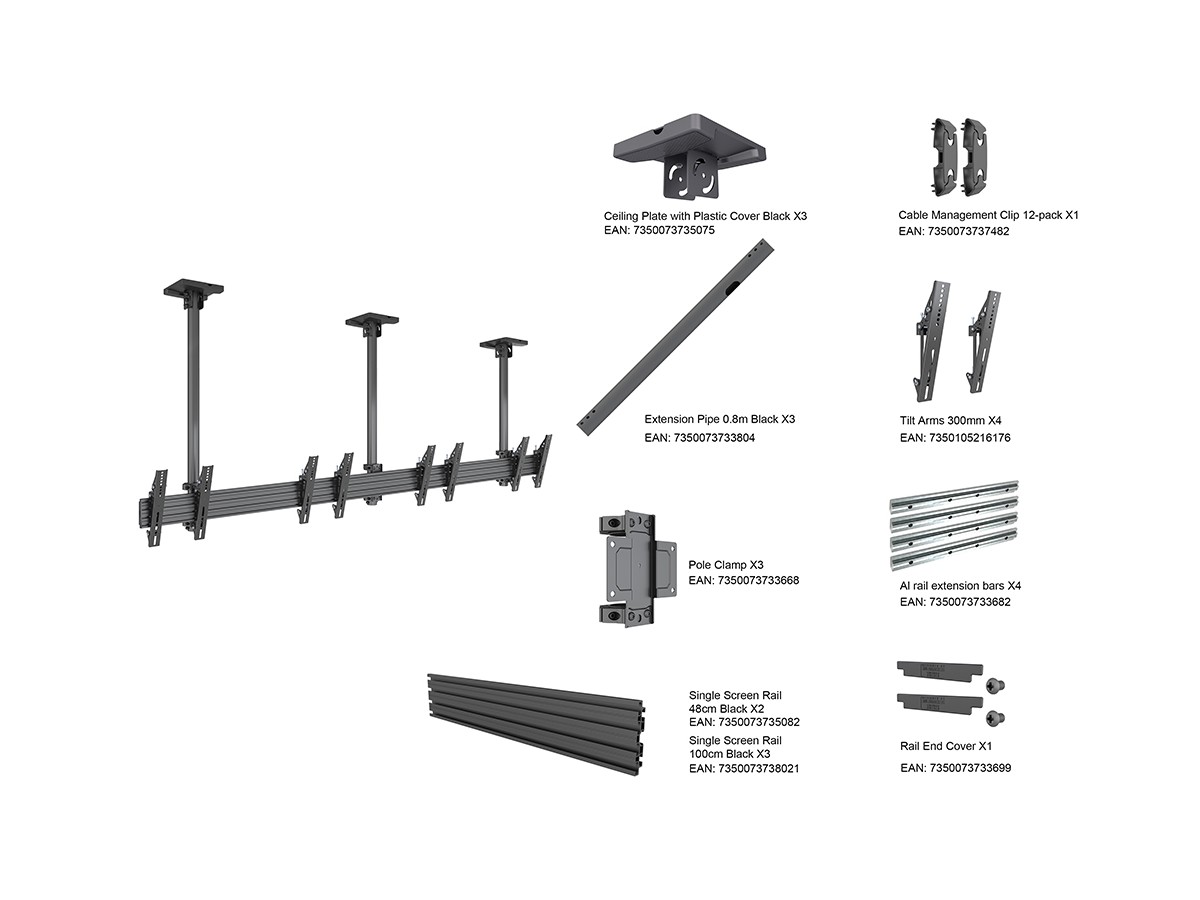 Ceiling Plate with Plastic Cover Black X3
EAN: 7350073735075

Cable Management Clip 12-pack X1
EAN: 7350073737482

Extension Pipe 0.8m Black X3
EAN: 7350073733804

Tilt Arms 300mm X4
EAN: 7350105216176

Pole Clamp X3
EAN: 7350073733668

Al rail extension bars X4
EAN: 7350073733682

Single Screen Rail
48cm Black X2
EAN: 7350073735082
Single Screen Rail
100cm Black X3
EAN: 7350073738021

Rail End Cover X1
EAN: 7350073733699