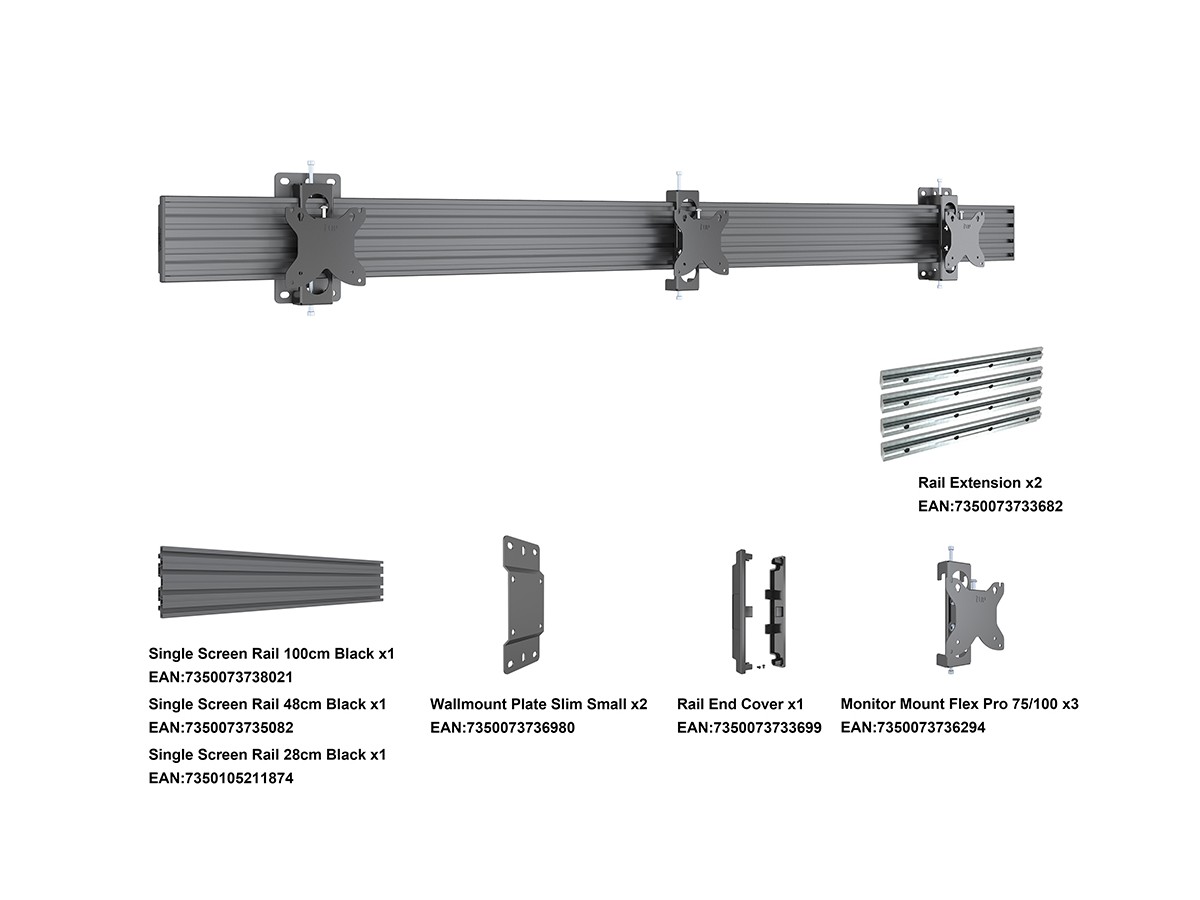 Rail Extension x2
EAN:7350073733682

Single Screen Rail 100cm Black x1
EAN:7350073738021
Single Screen Rail 48cm Black x1
EAN:7350073735082
Single Screen Rail 28cm Black x1
EAN:7350105211874

Wallmount Plate Slim Small x2
EAN:7350073736980

Rail End Cover x1
EAN:7350073733699

Monitor Mount Flex Pro 75/100 x3
EAN:7350073736294