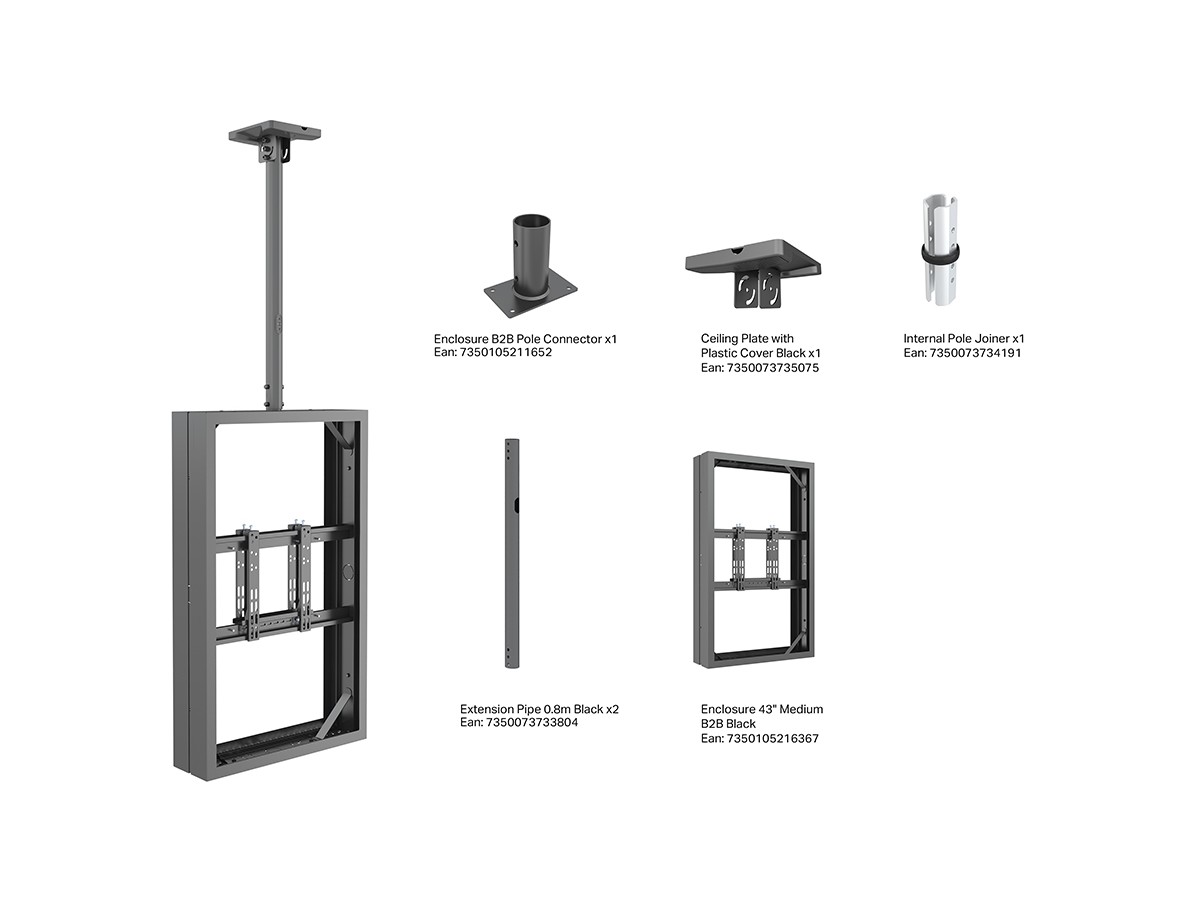 Enclosure B2B Pole Connector x1
Ean: 7350105211652

Ceiling Plate with Plastic Cover Black x1
Ean: 7350073735075

Internal Pole Joiner x1
Ean: 7350073734191

Extension Pipe 0.8m Black x2
Ean: 7350073733804

Enclosure 43" Medium B2B Black
Ean: 7350105216367