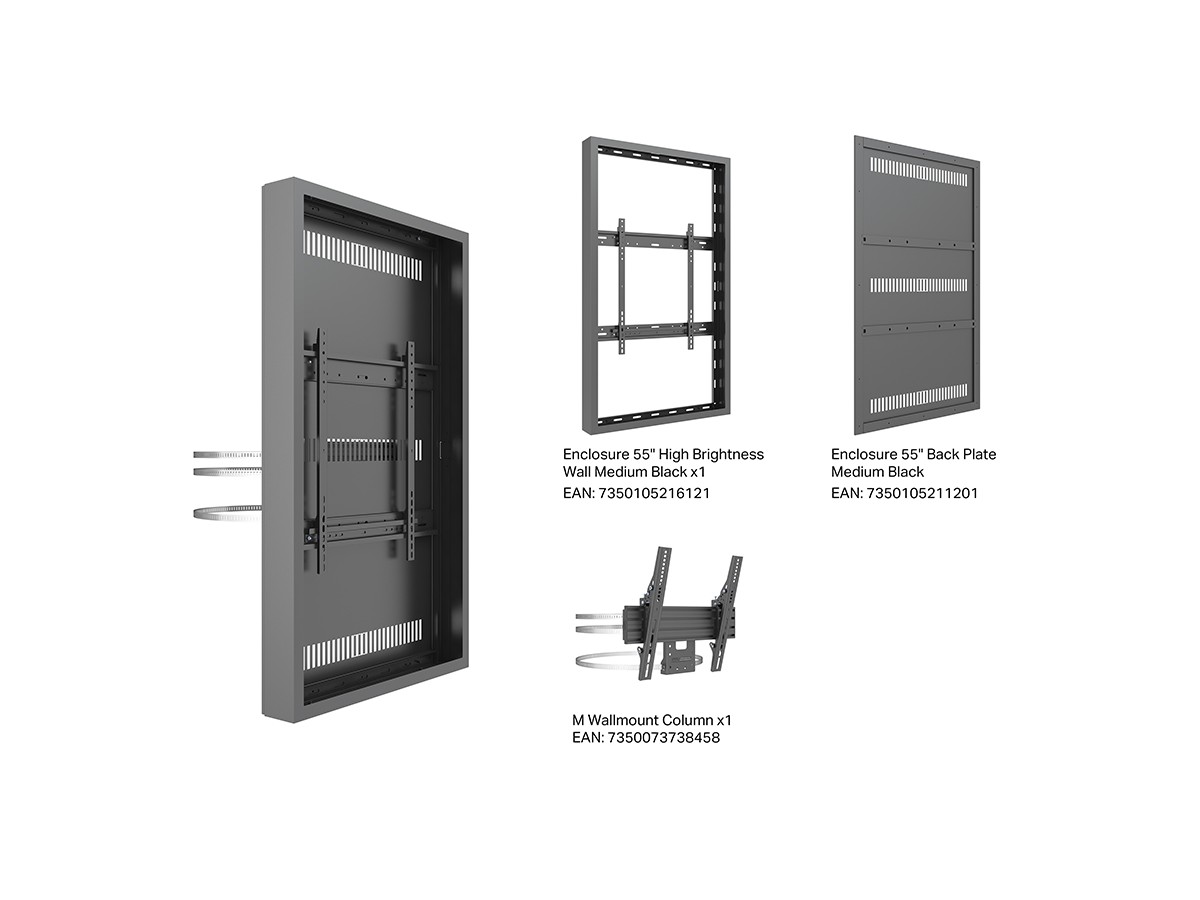 Enclosure 55" High Brightness Wall Medium Black x1
EAN: 7350105216121

Enclosure 55" Back Plate Medium Black
EAN: 7350105211201

M Wallmount Column x1
EAN: 7350073738458