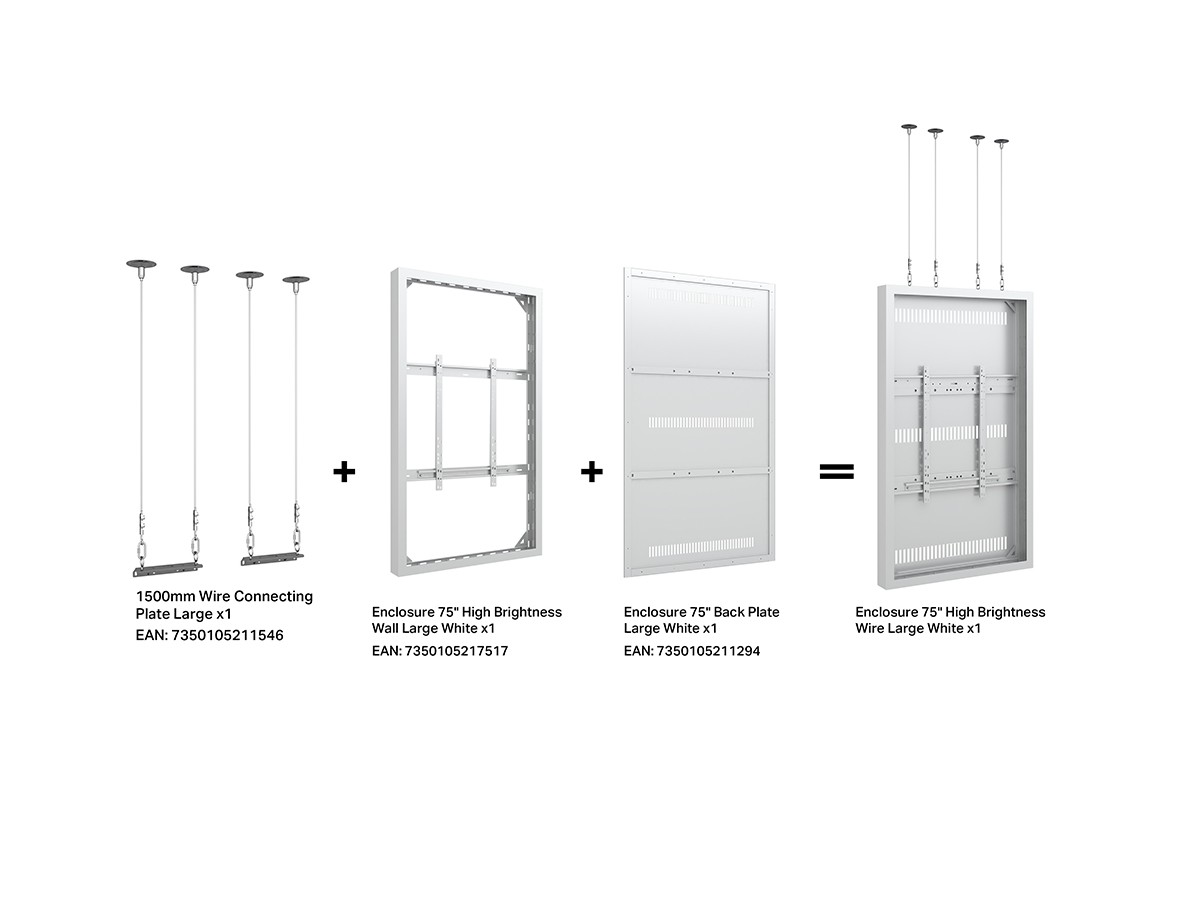 1500mm Wire Connecting Plate Large x1
EAN: 7350105211546

+

Enclosure 75" High Brightness Wall Large White x1
EAN: 7350105217517

+

Enclosure 75" Back Plate Large White x1
EAN: 7350105211294

=

Enclosure 75" High Brightness Wire Large White x1