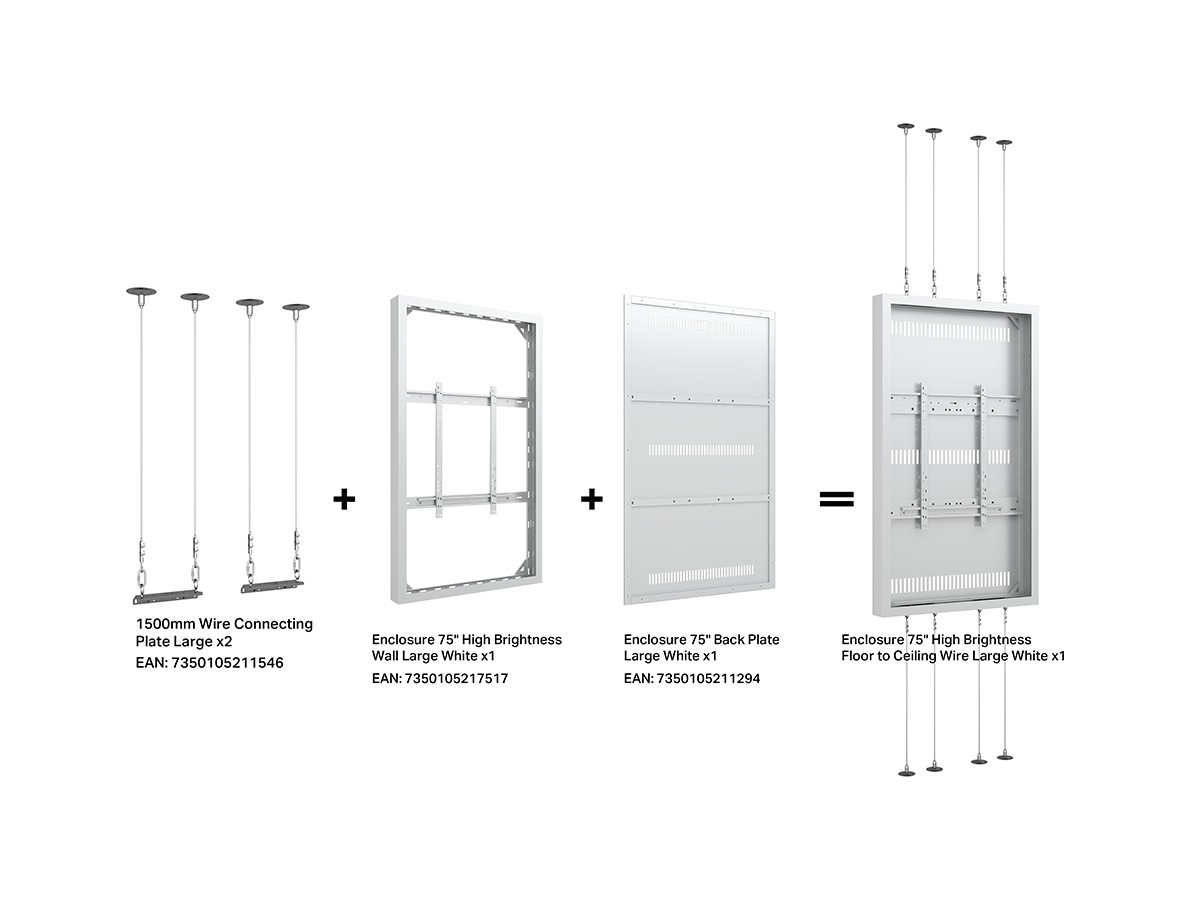 1500mm Wire Connecting Plate Large x2
EAN: 7350105211546

+

Enclosure 75" High Brightness Wall Large White x1
EAN: 7350105217517

+

Enclosure 75" Back Plate Large White x1
EAN: 7350105211294

=

Enclosure 75" High Brightness Floor to Ceiling Wire Large White x1