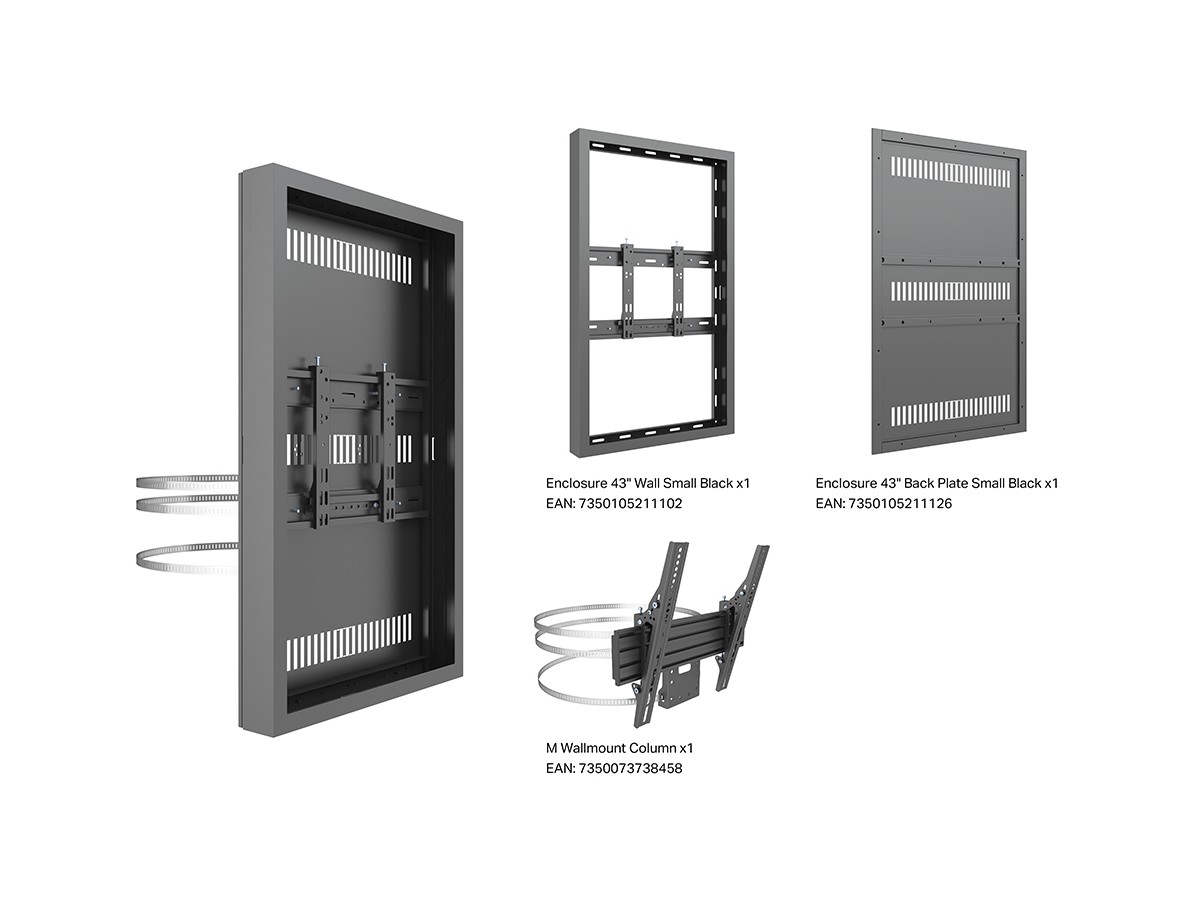 Enclosure 43" Wall Small Black x1
EAN: 7350105211102

Enclosure 43" Back Plate Small Black x1
EAN: 7350105211126

M Wallmount Column x1
EAN: 7350073738458