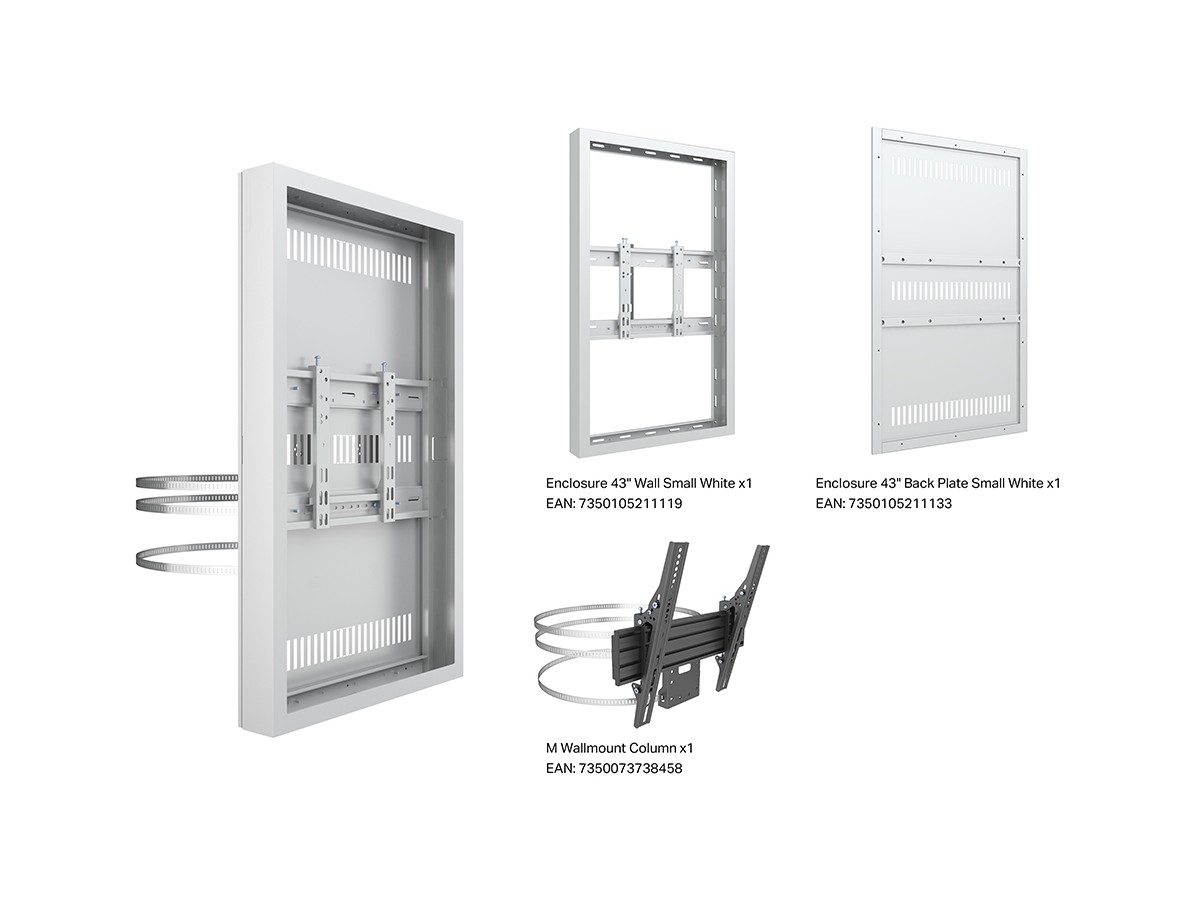 Enclosure 43" Wall Small White x1
EAN: 7350105211119

Enclosure 43" Back Plate Small White x1
EAN: 7350105211133

M Wallmount Column x1
EAN: 7350073738458