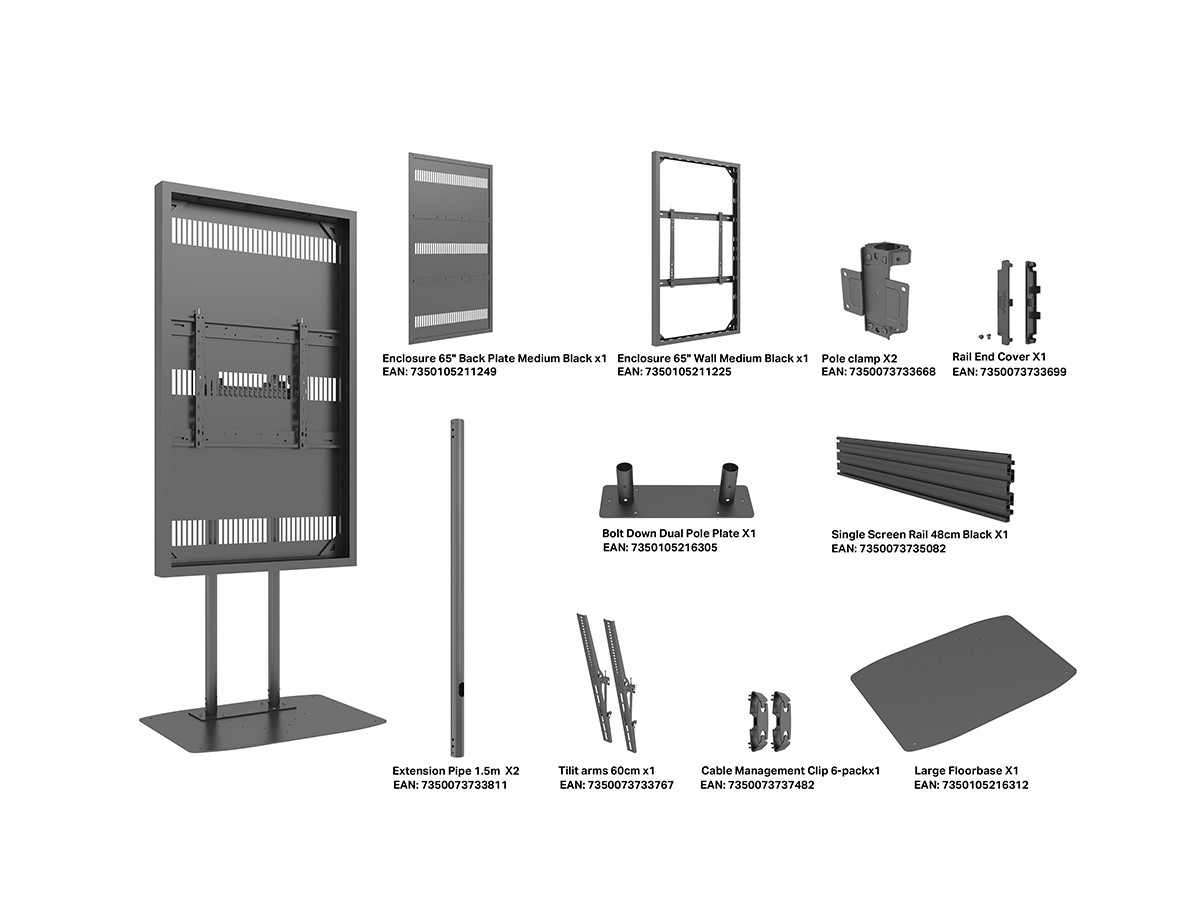 Enclosure 65" Back Plate Medium Black x1
EAN: 7350105211249

Enclosure 65" Wall Medium Black x1
EAN: 7350105211225

Pole clamp X2
EAN: 7350073733668

Rail End Cover X1
EAN: 7350073733699

Bolt Down Dual Pole Plate X1
EAN: 7350105216305

Single Screen Rail 48cm Black X1
EAN: 7350073735082

Extension Pipe 1.5m X2
EAN: 7350073733811

Tilit arms 60cm x1
EAN: 7350073733767

Cable Management Clip 6-packx1
EAN: 7350073737482

Large Floorbase X1
EAN: 7350105216312