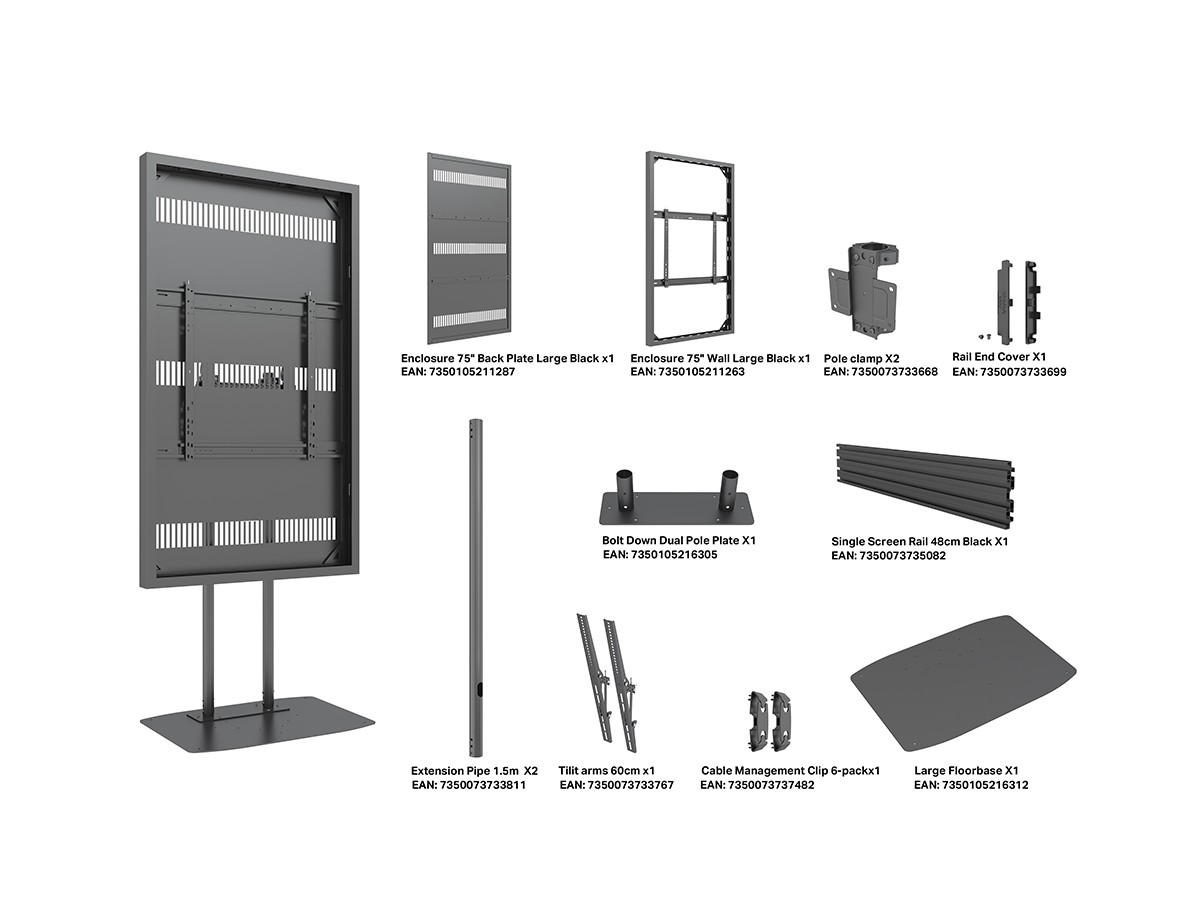 Enclosure 75" Back Plate Large Black x1
EAN: 7350105211287

Enclosure 75" Wall Large Black x1
EAN: 7350105211263

Pole clamp X2
EAN: 7350073733668

Rail End Cover X1
EAN: 7350073733699

Bolt Down Dual Pole Plate X1
EAN: 7350105216305

Single Screen Rail 48cm Black X1
EAN: 7350073735082

Extension Pipe 1.5m X2
EAN: 7350073733811

Tilit arms 60cm x1
EAN: 7350073733767

Cable Management Clip 6-packx1
EAN: 7350073737482

Large Floorbase X1
EAN: 7350105216312