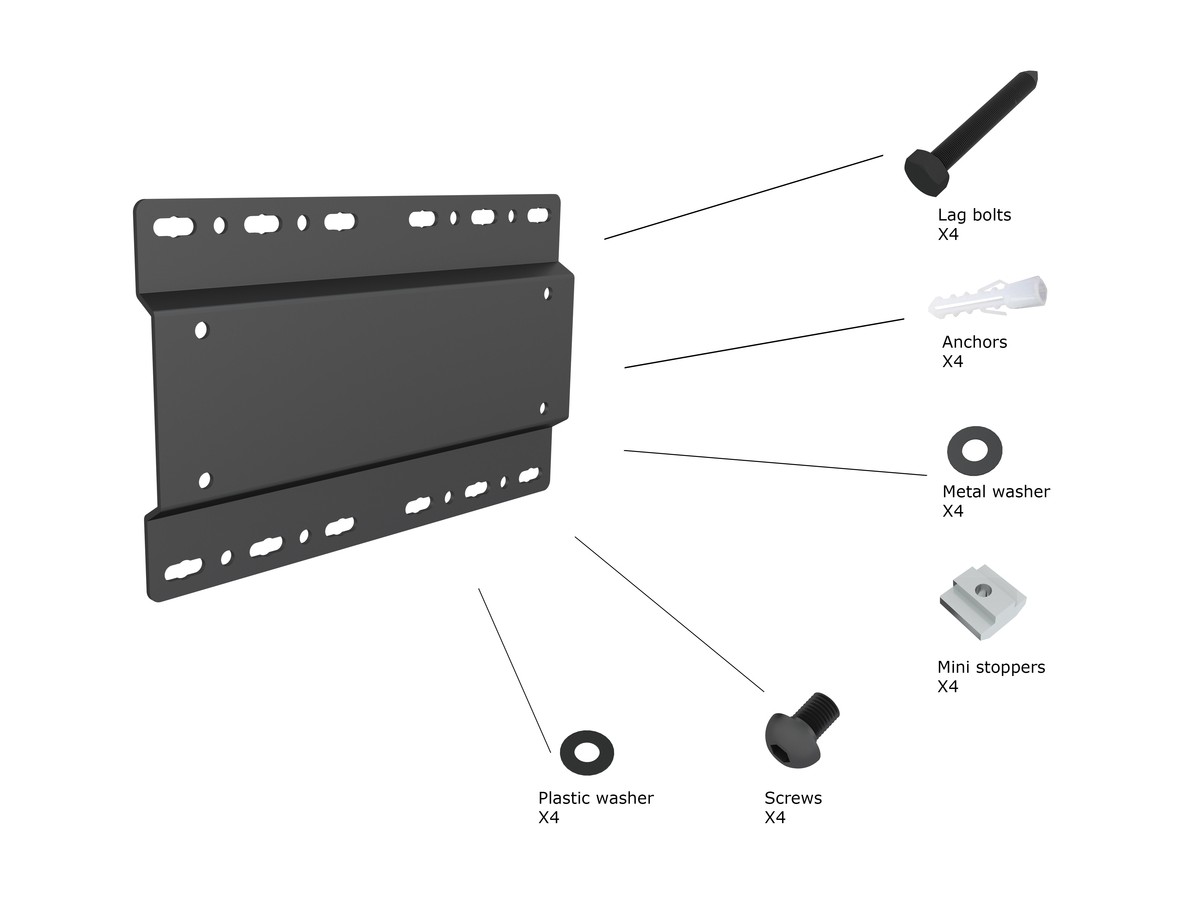 Lag bolts
X4

Anchors
X4

Metal washer
X4

Mini stoppers
X4

Plastic washer
X4

Screws
X4