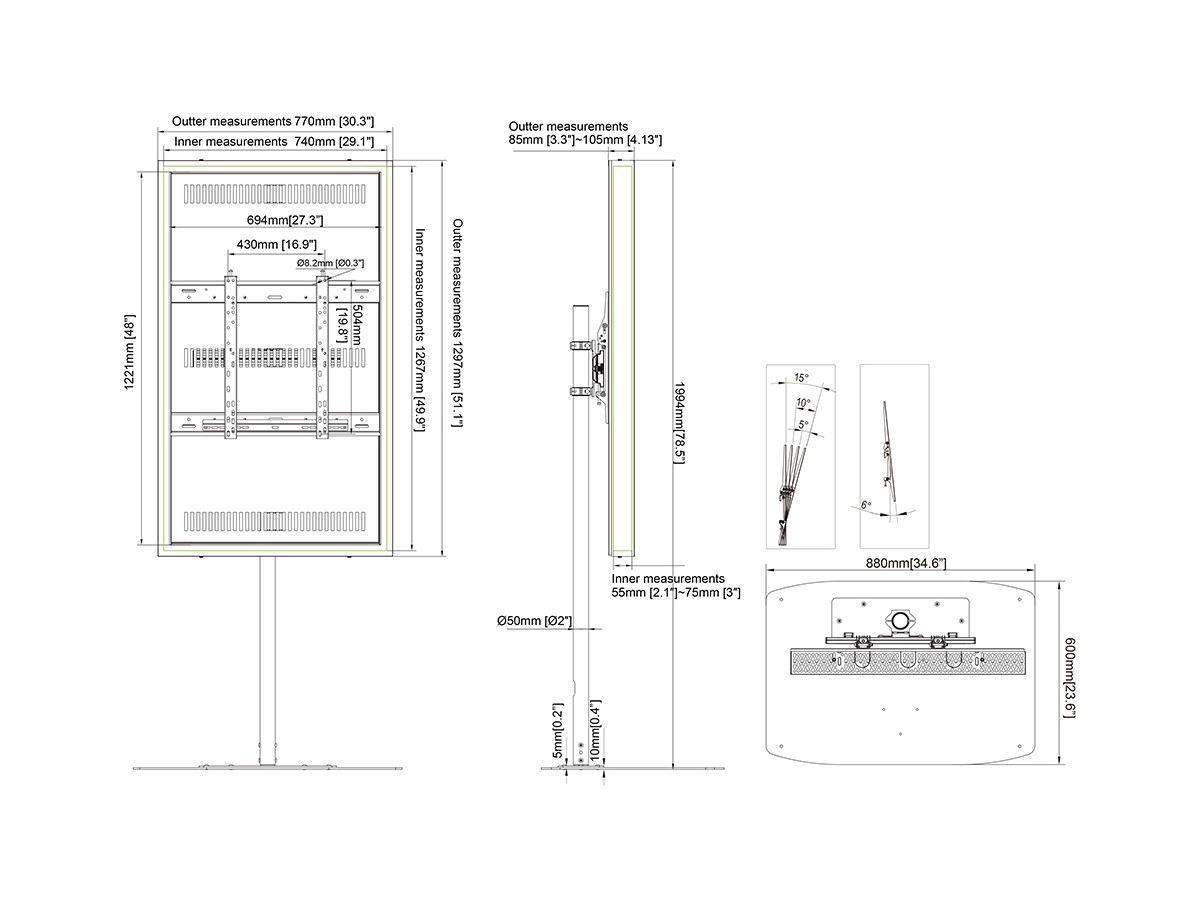 Outter measurements 770mm [30.3"]
Inner measurements 740mm [29.1"]
694mm[27.3"]
430mm [16.9"]
Ø8.2mm [Ø0.3"]
504mm [19.8"]
1221mm [48"]
Inner measurements 1267mm [49.9"]
Outter measurements 1297mm [51.1"]

Outter measurements
85mm [3.3"]~105mm [4.13"]
1994mm[78.5"]
Inner measurements
55mm [2.1"]~75mm [3"]
Ø50mm [Ø2"]
5mm[0.2"]
10mm[0.4"]

15°
10°
5°
6°

880mm[34.6"]
600mm[23.6"]